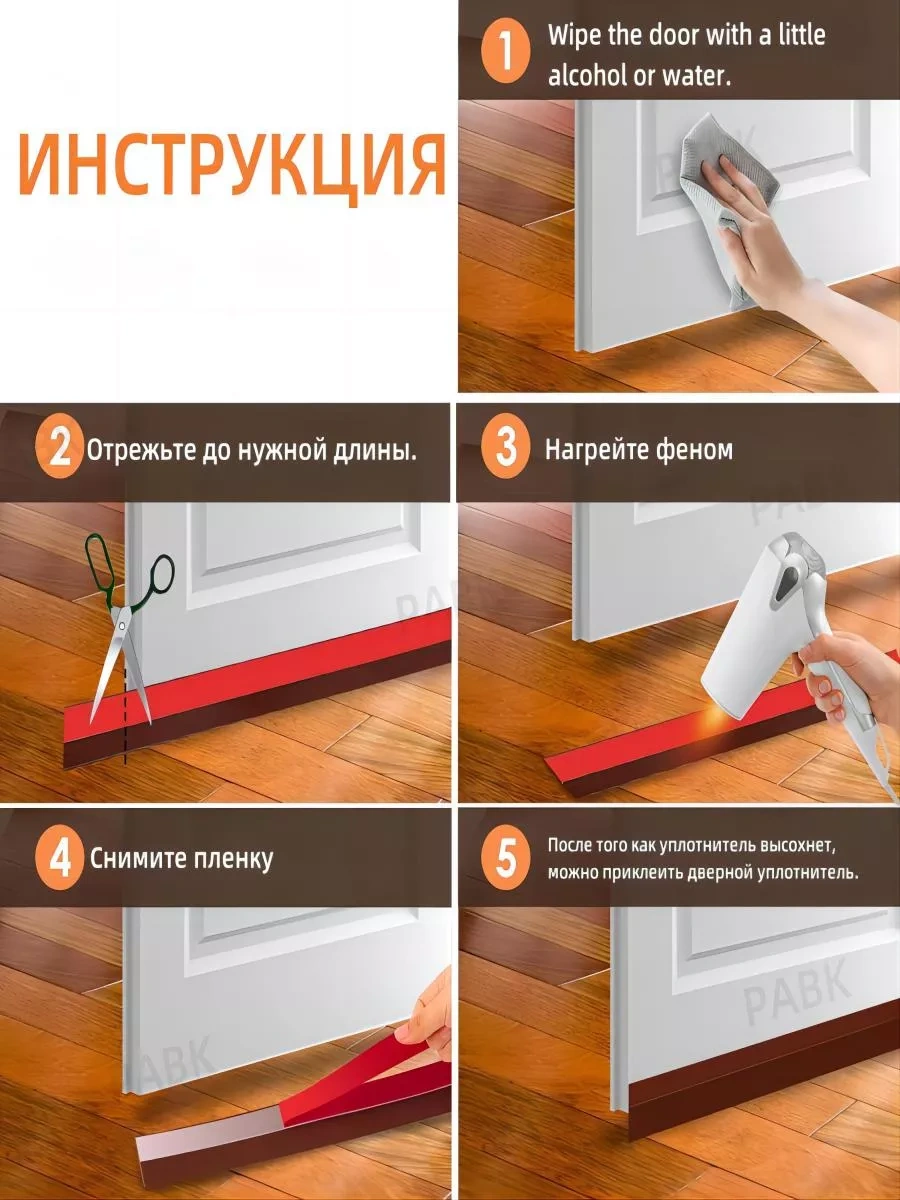 ИНСТРУКЦИЯ

1 Wipe the door with a little alcohol or water.

PABK

2 Отрежьте до нужной длины.

PABK

3 Нагрейте феном

PABK

4 Снимите пленку

PABK

5 После того как уплотнитель высохнет, можно приклеить дверной уплотнитель.

PABK