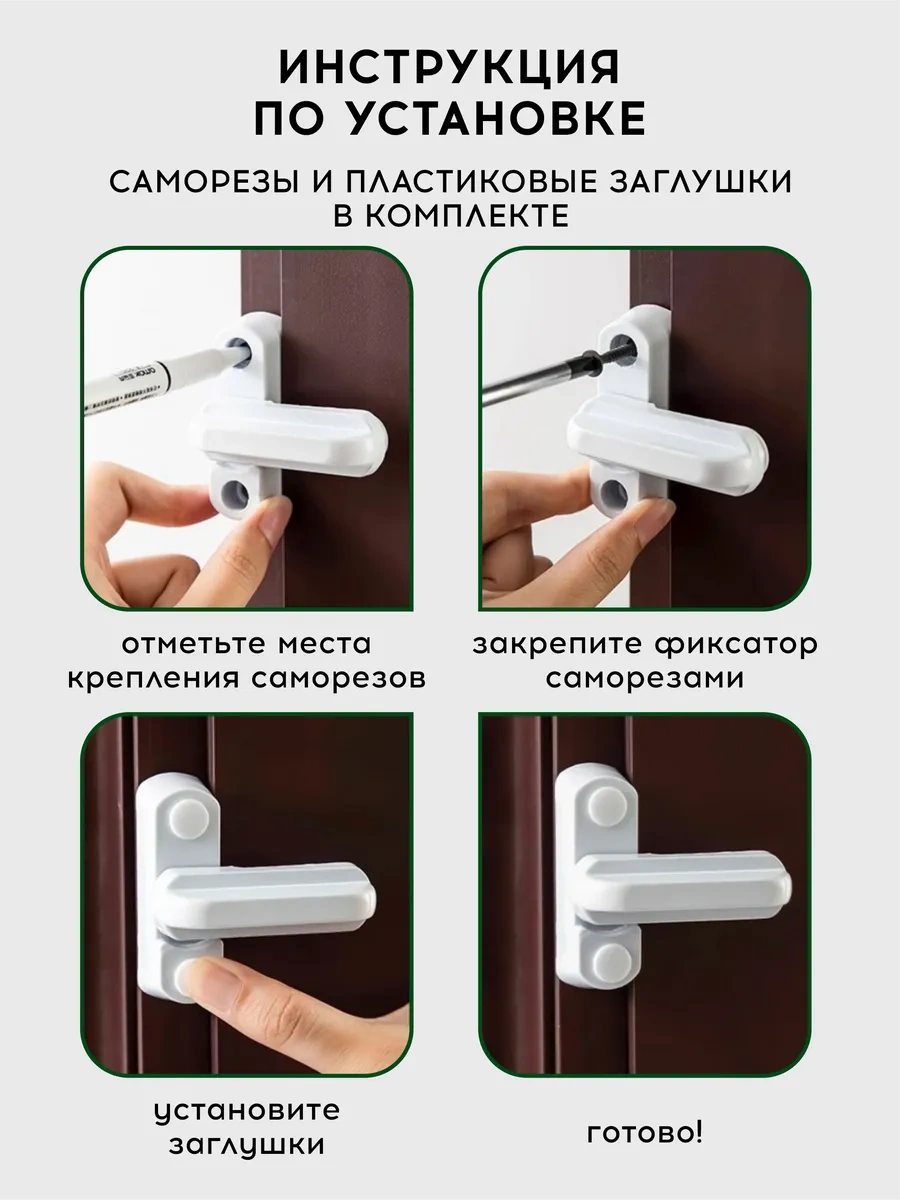 ИНСТРУКЦИЯ ПО УСТАНОВКЕ

САМОРЕЗЫ И ПЛАСТИКОВЫЕ ЗАГЛУШКИ В КОМПЛЕКТЕ

отметьте места крепления саморезов

закрепите фиксатор саморезами

установите заглушки

готово!