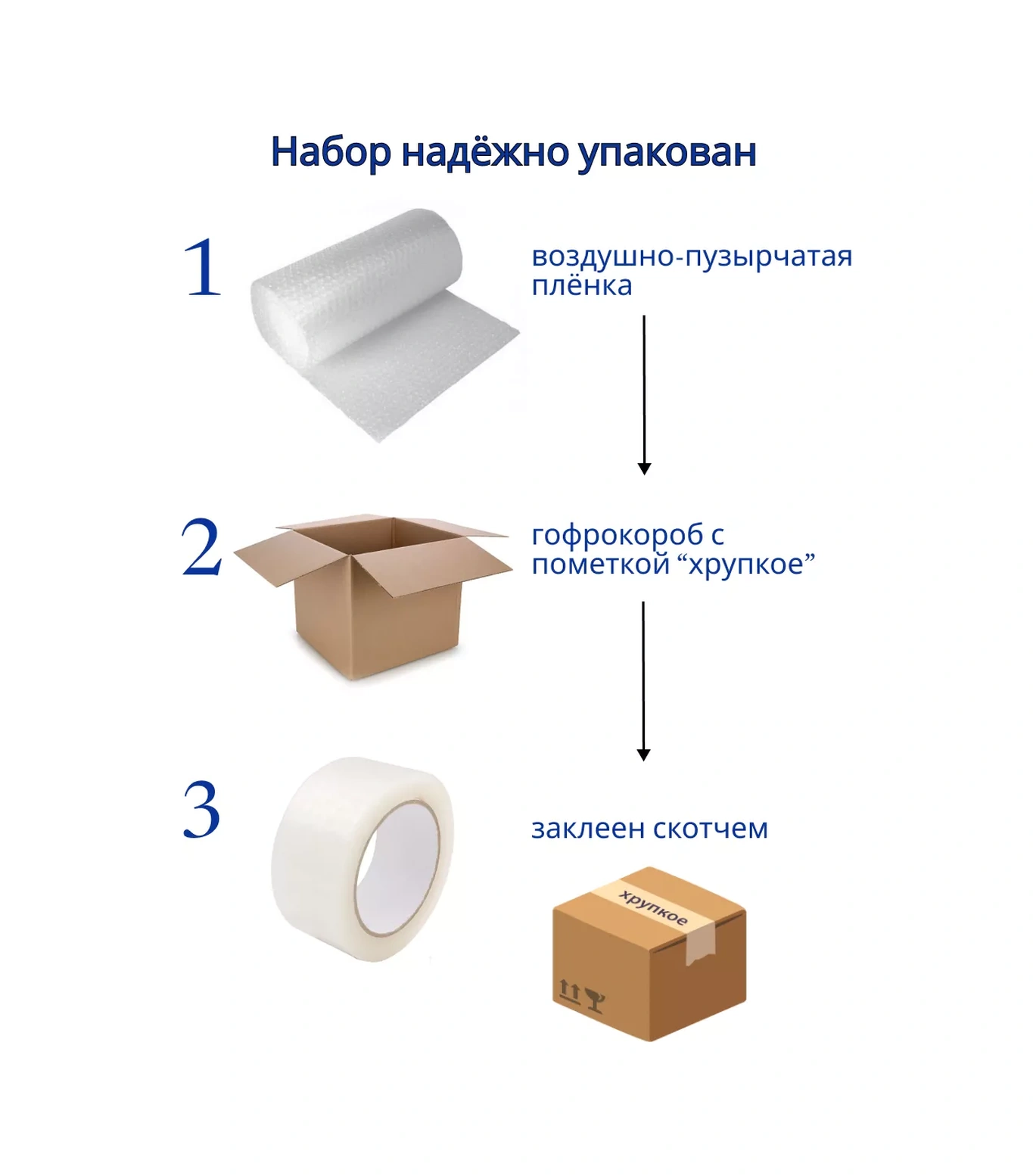 Набор надёжно упакован

1

воздушно-пузырчатая плёнка

2

гофрокороб с пометкой “хрупкое”

3

заклеен скотчем

хрупкое