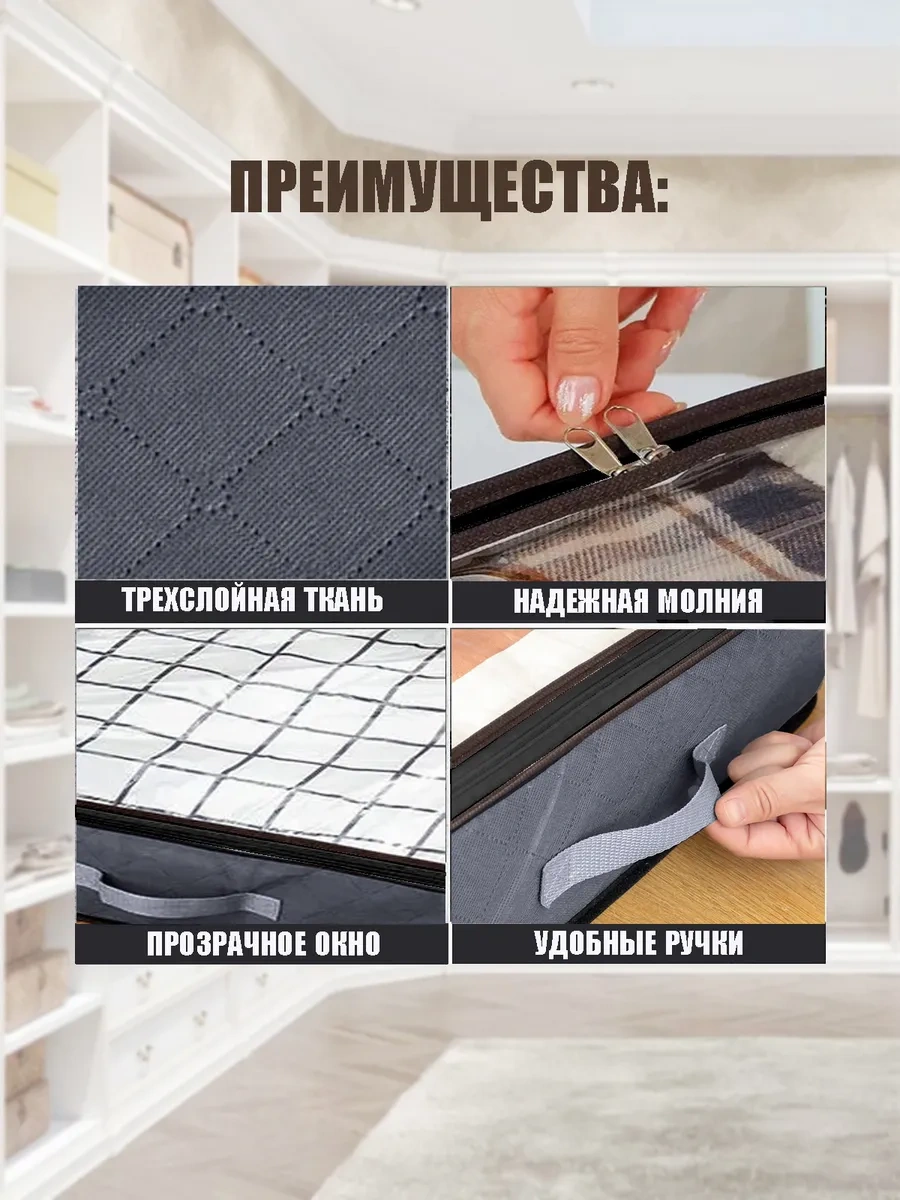 ПРЕИМУЩЕСТВА:

ТРЕХСЛОЙНАЯ ТКАНЬ

НАДЕЖНАЯ МОЛНИЯ

ПРОЗРАЧНОЕ ОКНО

УДОБНЫЕ РУЧКИ