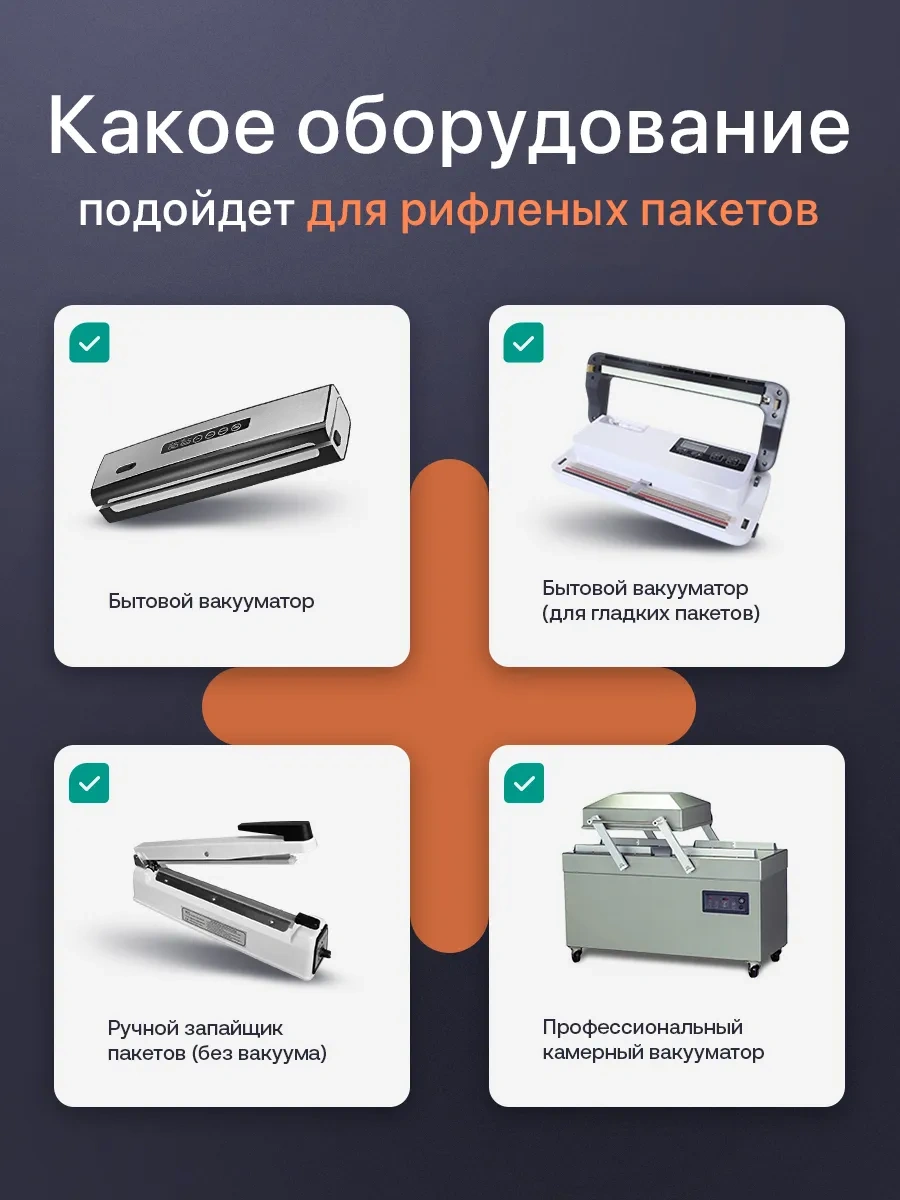 Какое оборудование

подойдет для рифленых пакетов

Бытовой вакууматор

Бытовой вакууматор (для гладких пакетов)

Ручной запайщик пакетов (без вакуума)

Профессиональный камерный вакууматор