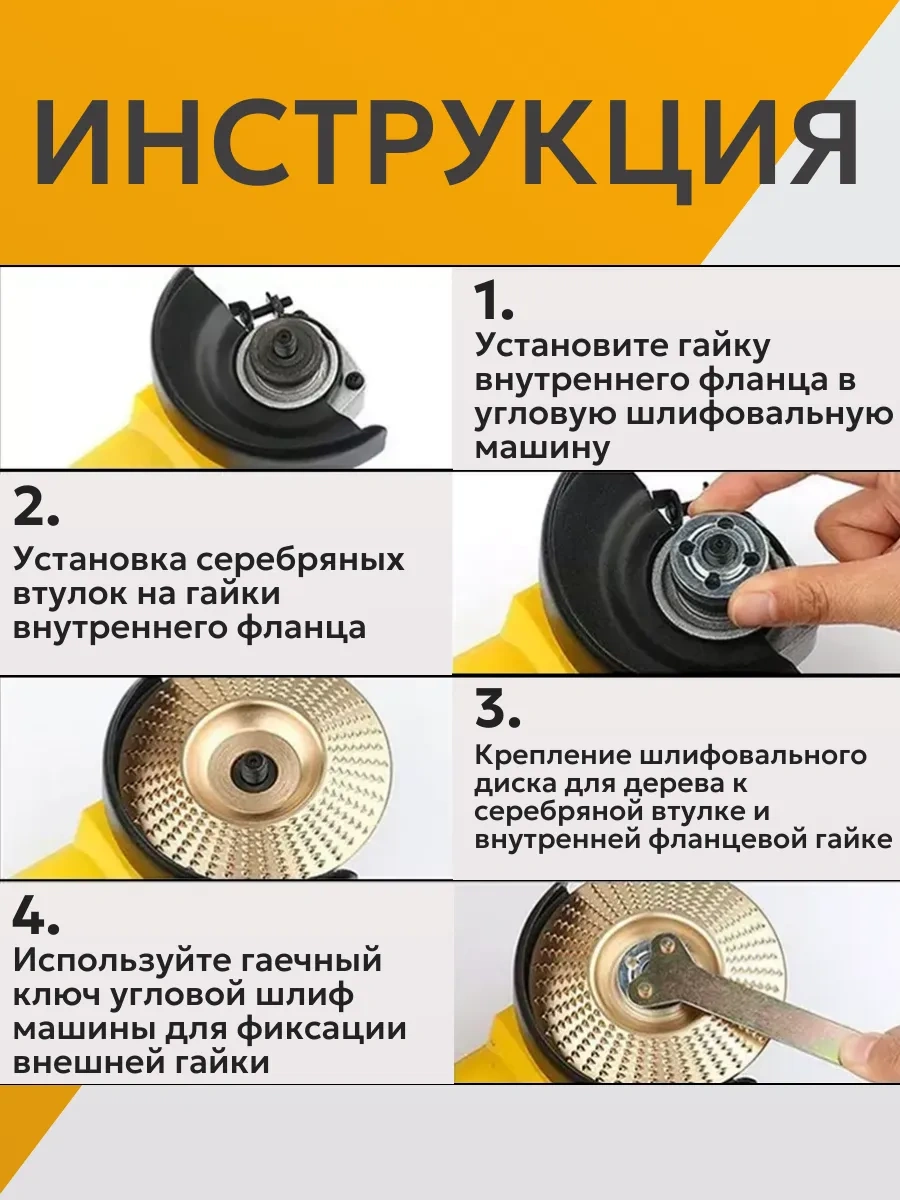 ИНСТРУКЦИЯ

1.
Установите гайку внутреннего фланца в угловую шлифовальную машину

2.
Установка серебряных втулок на гайки внутреннего фланца

3.
Крепление шлифовального диска для дерева к серебряной втулке и внутренней фланцевой гайке

4.
Используйте гаечный ключ угловой шлиф машины для фиксации внешней гайки