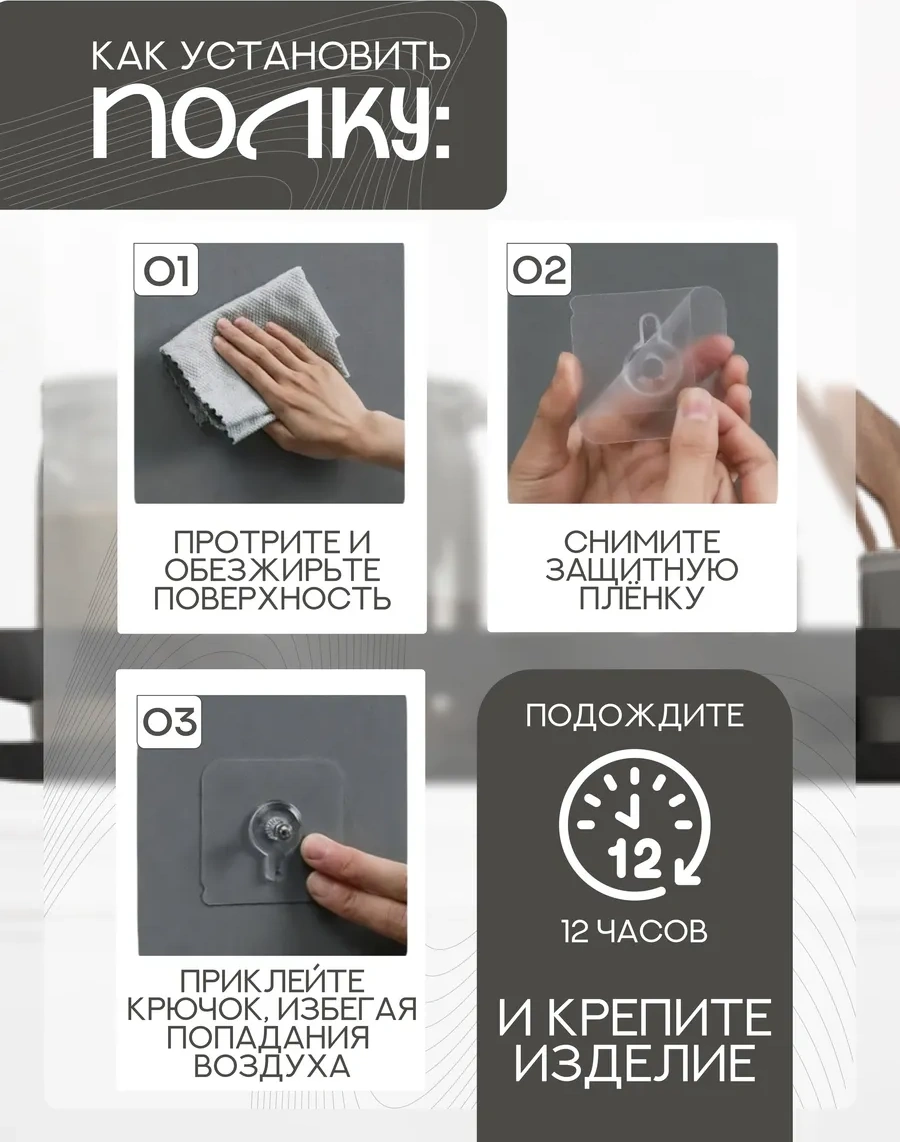 КАК УСТАНОВИТЬ
ПОЛКУ:

01

ПРОТРИТЕ И ОБЕЗЖИРЬТЕ ПОВЕРХНОСТЬ

02

СНИМИТЕ ЗАЩИТНУЮ ПЛЁНКУ

03

ПРИКЛЕЙТЕ КРЮЧОК, ИЗБЕГАЯ ПОПАДАНИЯ ВОЗДУХА

ПОДОЖДИТЕ

12

12 ЧАСОВ

И КРЕПИТЕ ИЗДЕЛИЕ