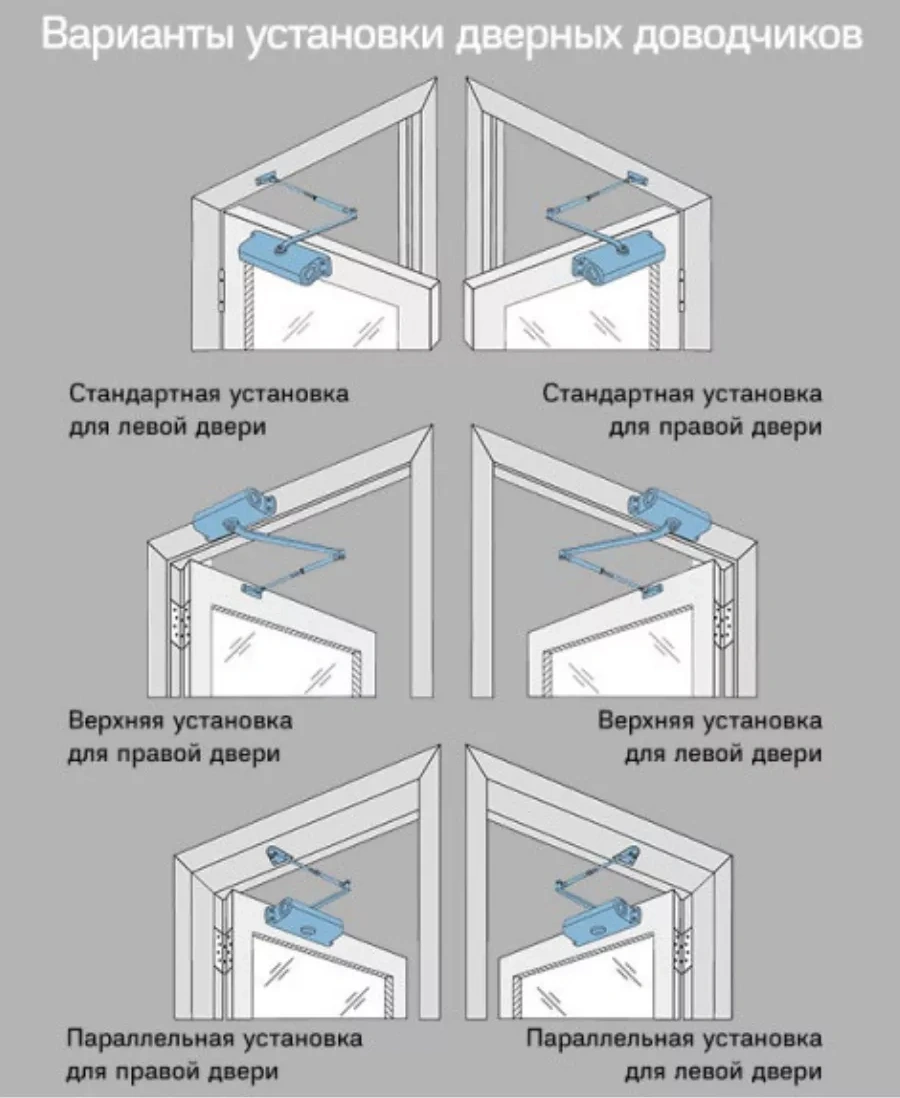 Варианты установки дверных доводчиков

Стандартная установка для левой двери

Стандартная установка для правой двери

Верхняя установка для правой двери

Верхняя установка для левой двери

Параллельная установка для правой двери

Параллельная установка для левой двери