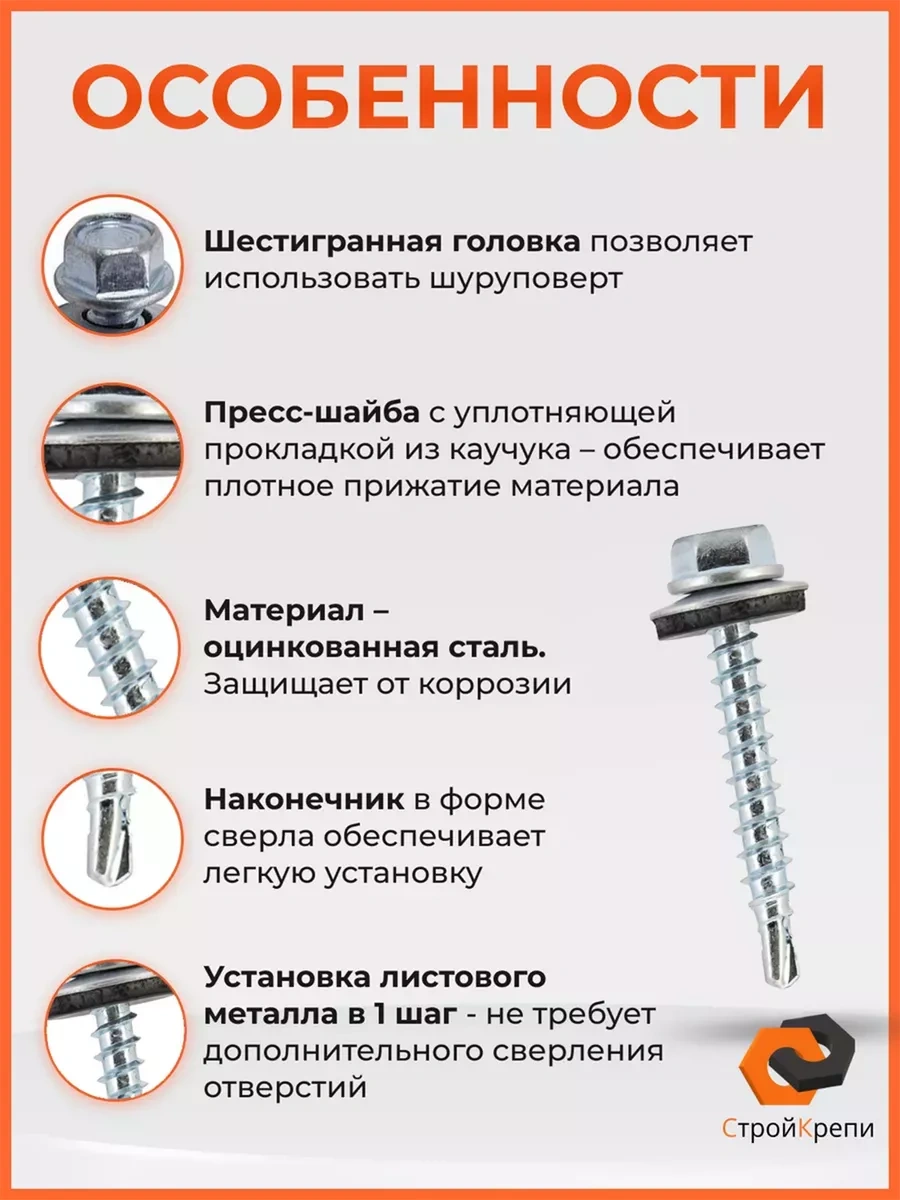 ОСОБЕННОСТИ

Шестигранная головка позволяет использовать шуруповерт

Пресс-шайба с уплотняющей прокладкой из каучука – обеспечивает плотное прижатие материала

Материал – оцинкованная сталь. Защищает от коррозии

Наконечник в форме сверла обеспечивает легкую установку

Установка листового металла в 1 шаг - не требует дополнительного сверления отверстий

СтройКрепи