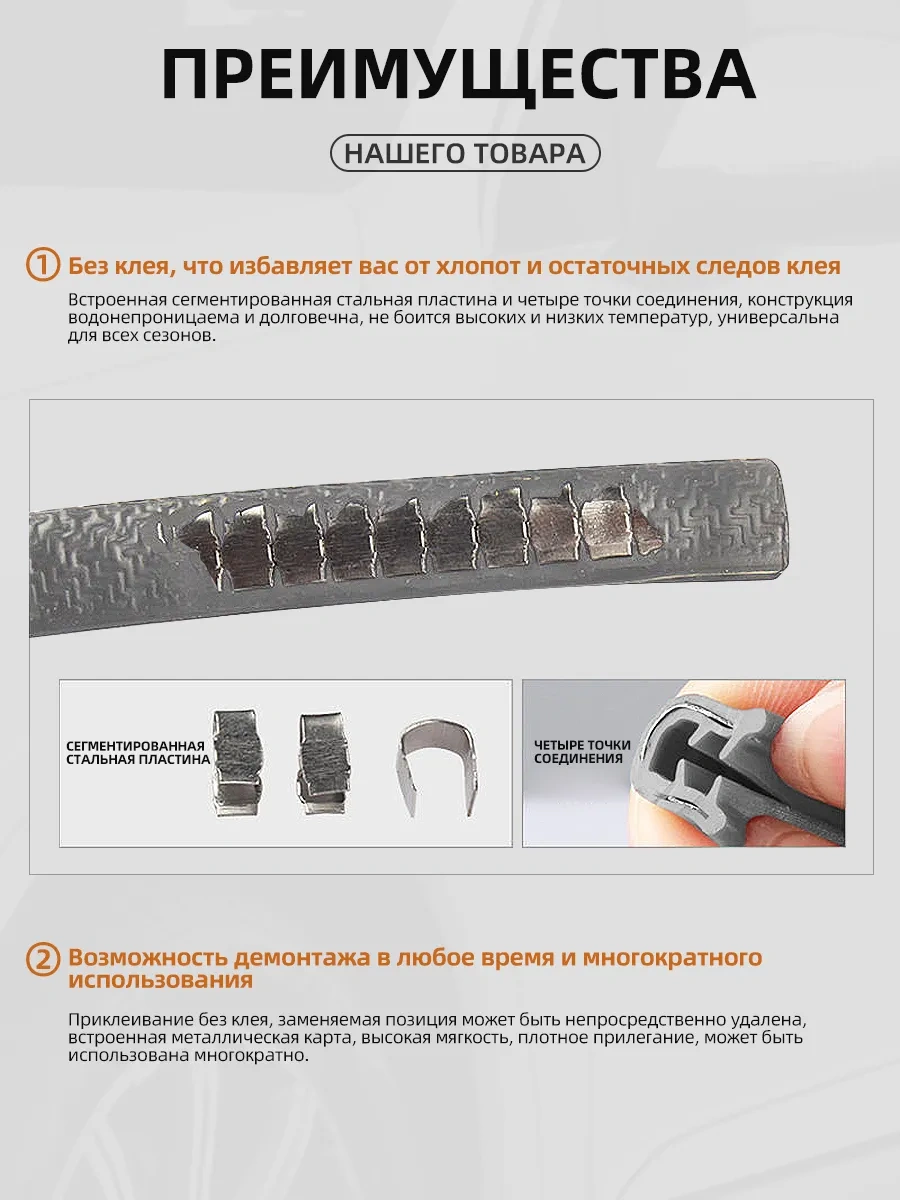 ПРЕИМУЩЕСТВА

НАШЕГО ТОВАРА

① Без клея, что избавляет вас от хлопот и остаточных следов клея

Встроенная сегментированная стальная пластина и четыре точки соединения, конструкция водонепроницаема и долговечна, не боится высоких и низких температур, универсальна для всех сезонов.

СЕГМЕНТИРОВАННАЯ СТАЛЬНАЯ ПЛАСТИНА

ЧЕТЫРЕ ТОЧКИ СОЕДИНЕНИЯ

② Возможность демонтажа в любое время и многократного использования

Приклеивание без клея, заменяемая позиция может быть непросредственно удалена, встроенная металлическая карта, высокая мягкость, плотное прилегание, может быть использована многократно.