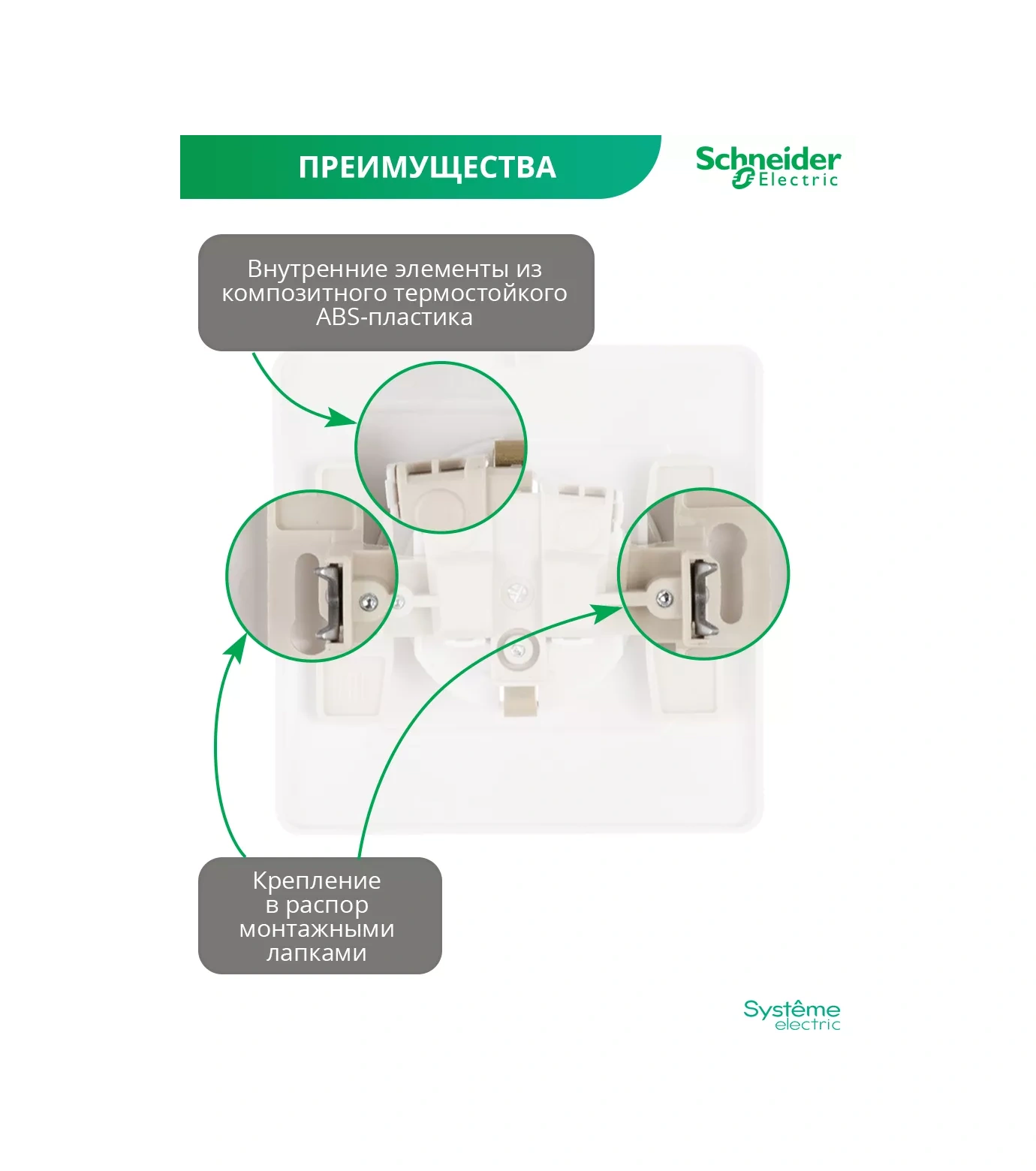 ПРЕИМУЩЕСТВА

Schneider Electric

Внутренние элементы из композитного термостойкого ABS-пластика

Крепление в распор монтажными лапками

Systême electric