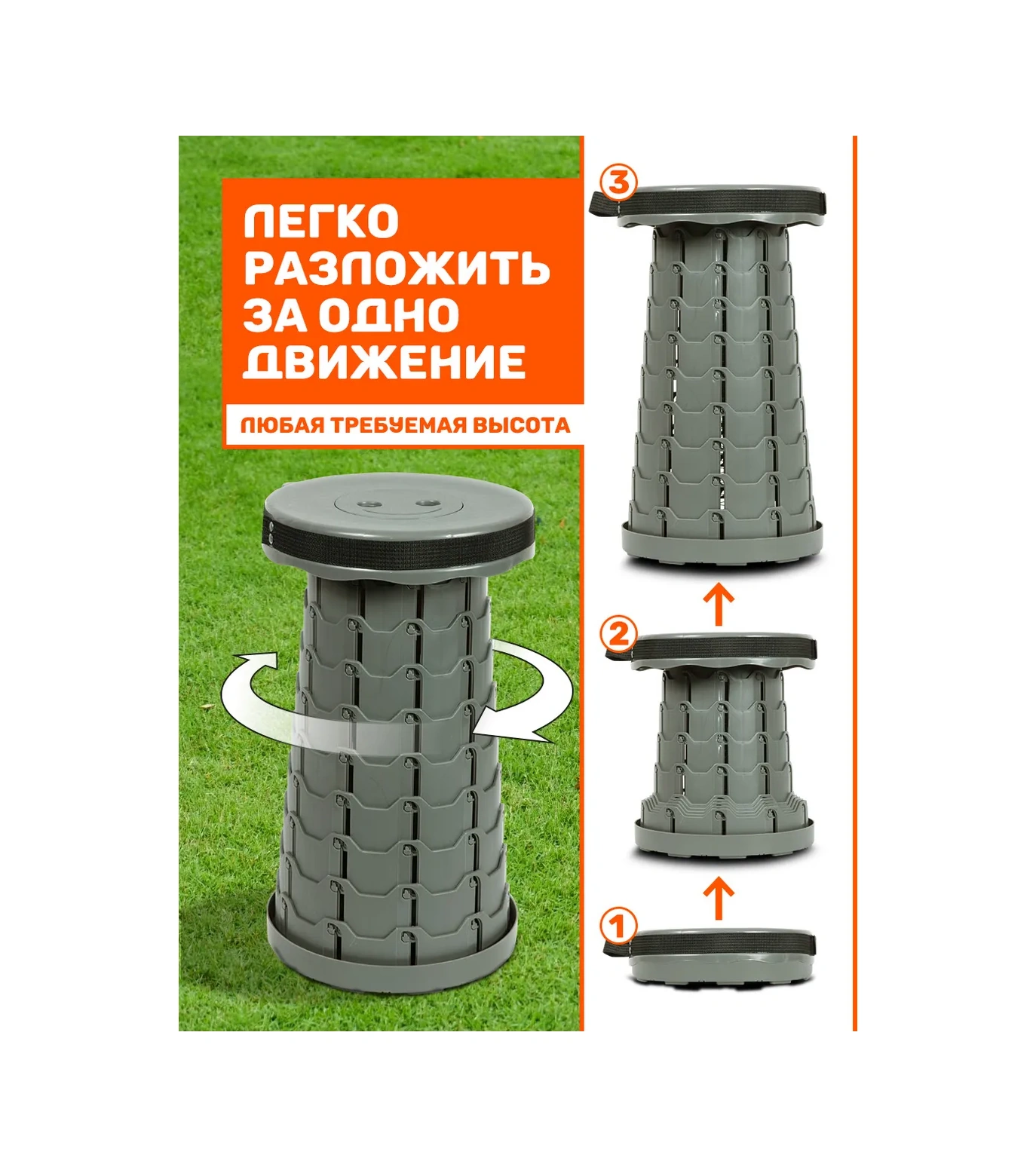 ЛЕГКО РАЗЛОЖИТЬ ЗА ОДНО ДВИЖЕНИЕ

ЛЮБАЯ ТРЕБУЕМАЯ ВЫСОТА

3

2

1