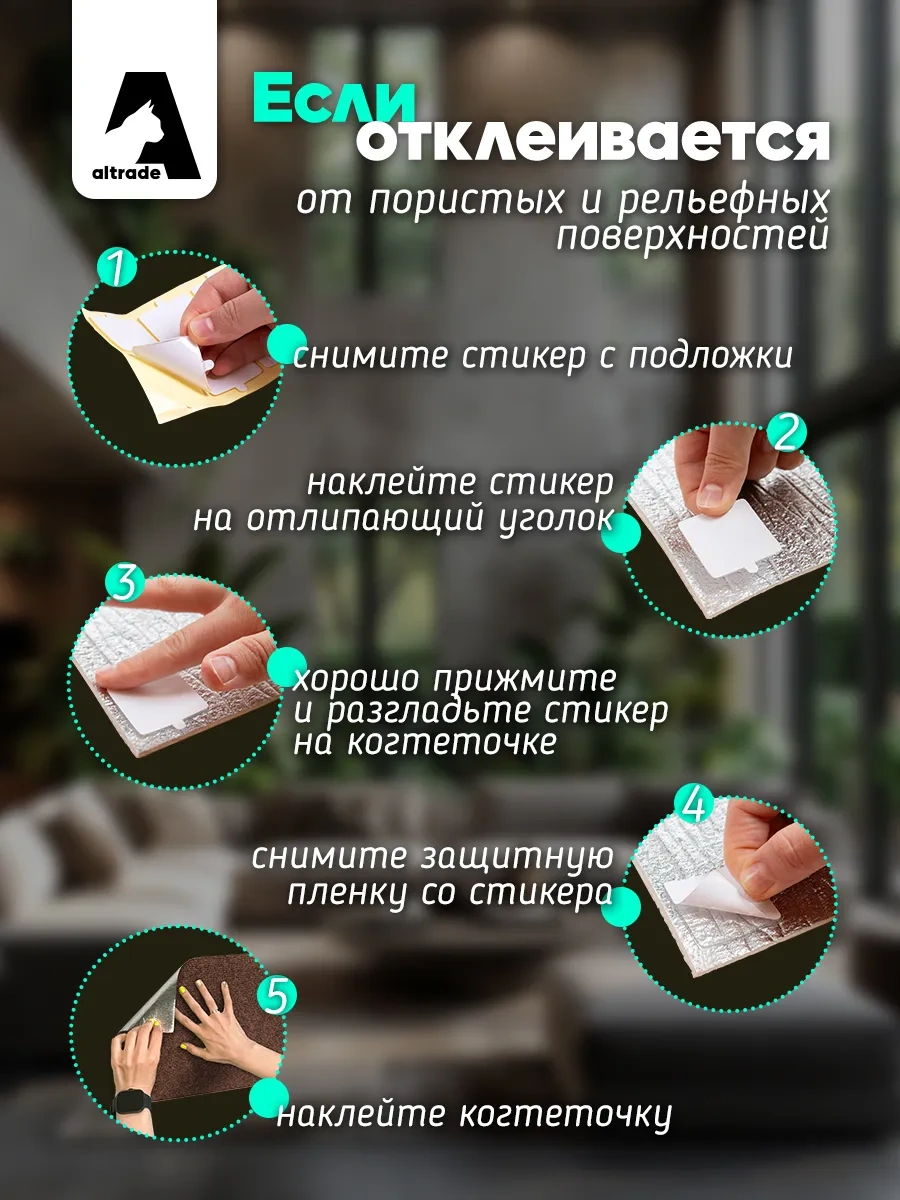 A
altrade

Если отклеивается
от пористых и рельефных поверхностей

1
снимите стикер с подложки

2
наклейте стикер на отлипающий уголок

3
хорошо прижмите и разгладьте стикер на когтеточке

4
снимите защитную пленку со стикера

5
наклейте когтеточку