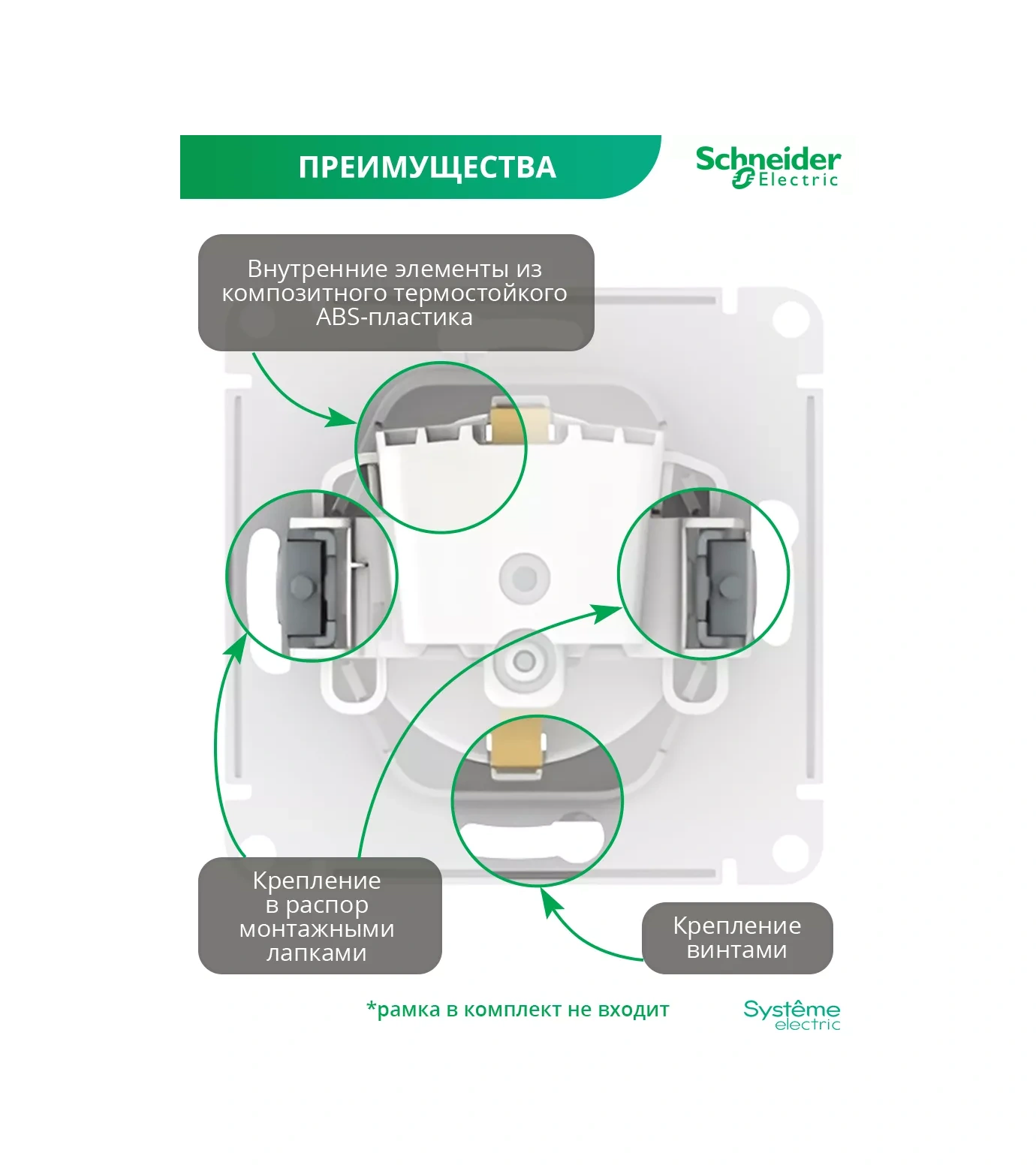 ПРЕИМУЩЕСТВА

Schneider Electric

Внутренние элементы из композитного термостойкого ABS-пластика

Крепление в распор монтажными лапками

Крепление винтами

*рамка в комплект не входит

Systême electric