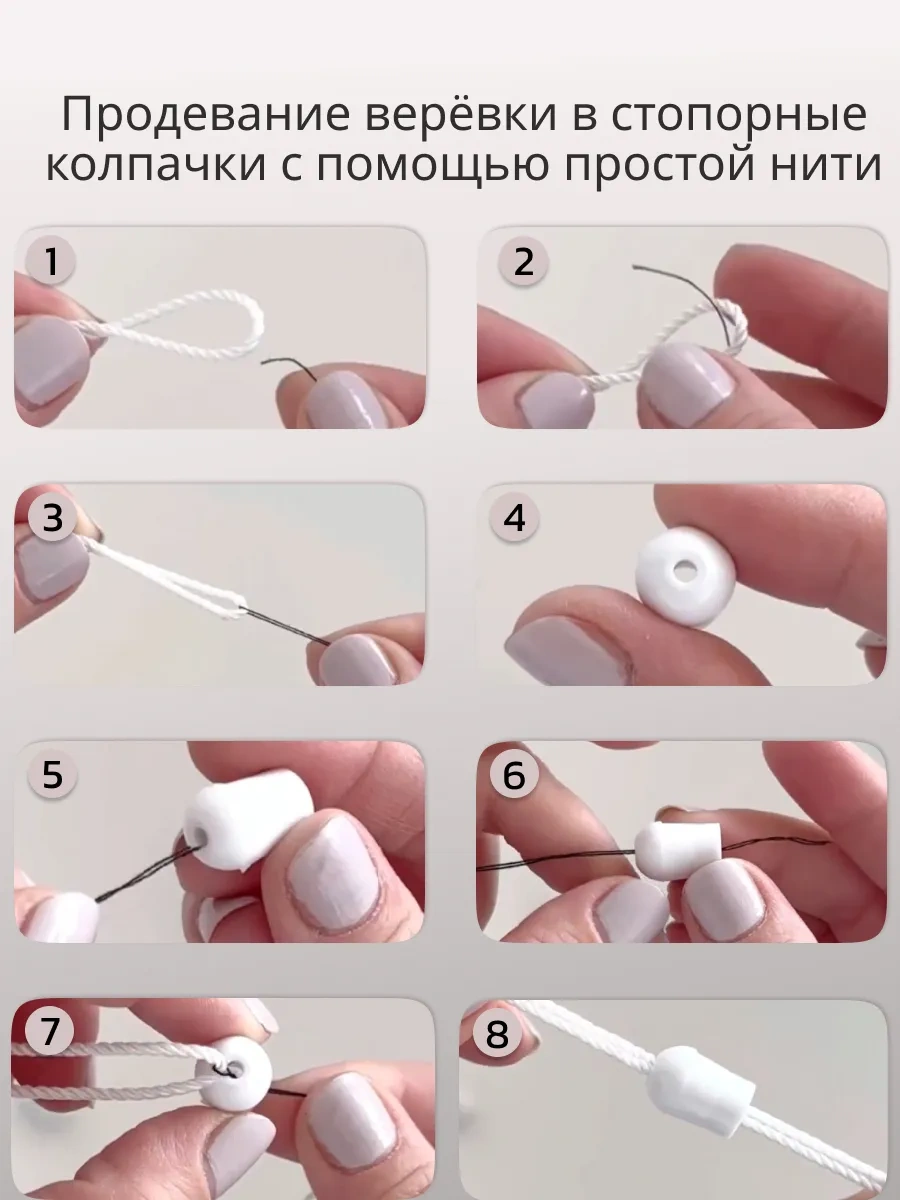 Продевание верёвки в стопорные колпачки с помощью простой нити

1

2

3

4

5

6

7

8