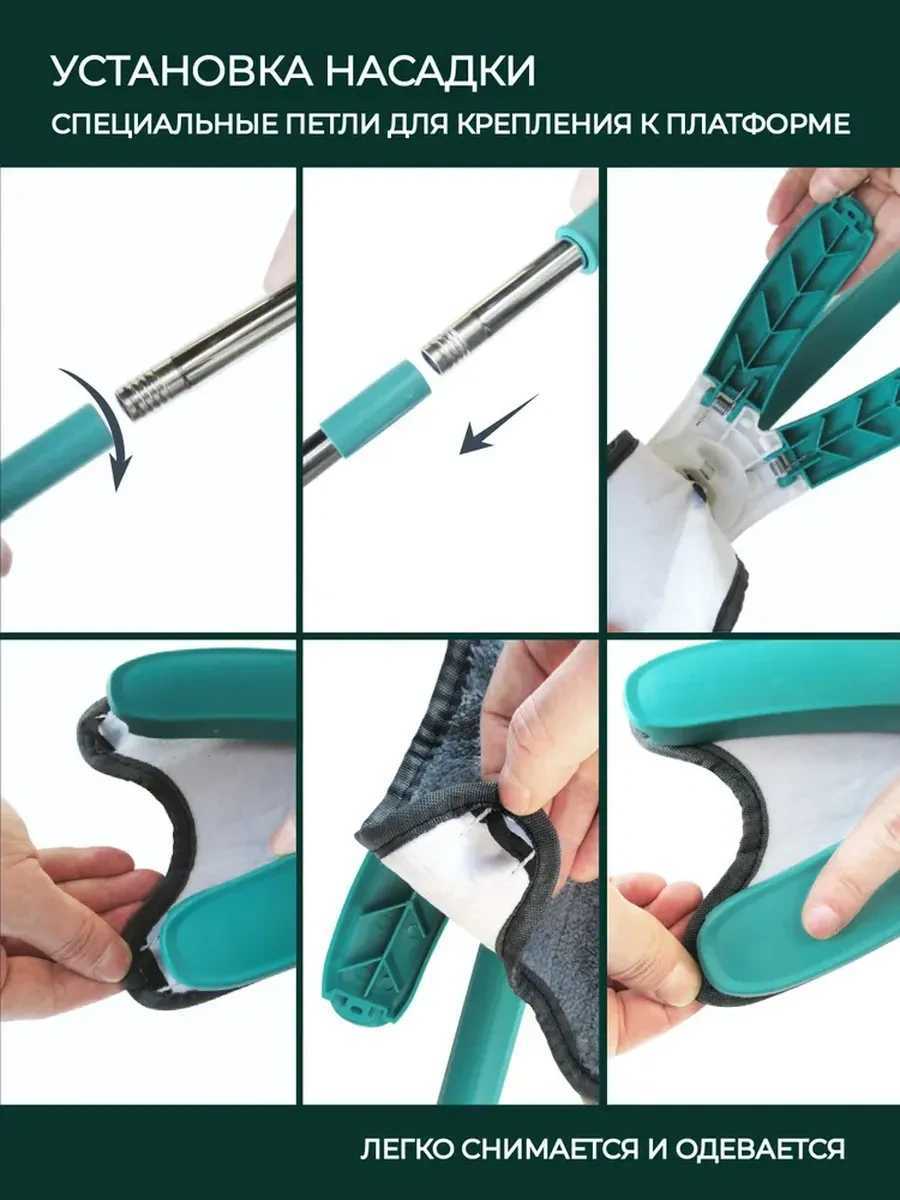 УСТАНОВКА НАСАДКИ
СПЕЦИАЛЬНЫЕ ПЕТЛИ ДЛЯ КРЕПЛЕНИЯ К ПЛАТФОРМЕ

ЛЕГКО СНИМАЕТСЯ И ОДЕВАЕТСЯ