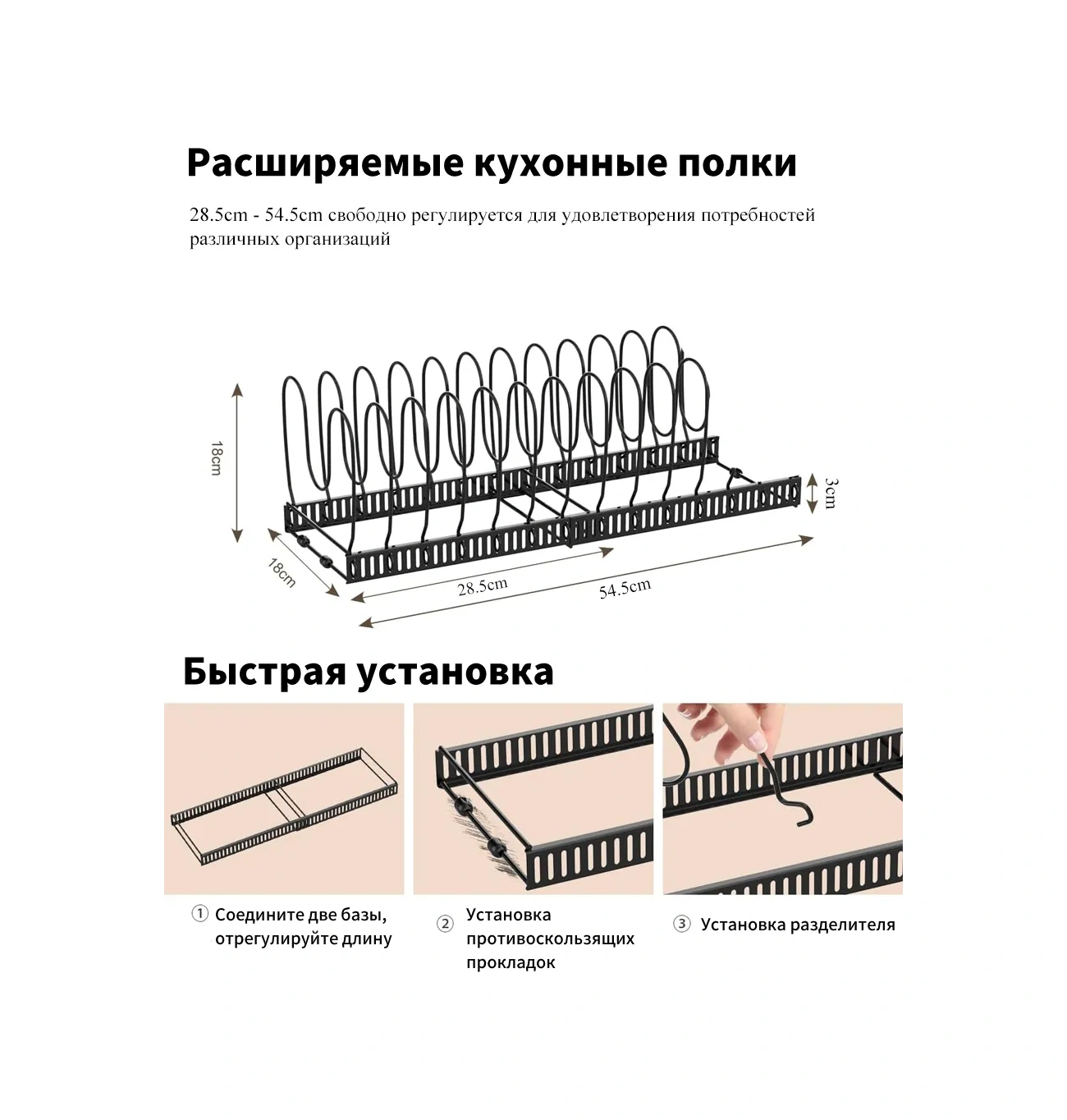 Расширяемые кухонные полки

28.5cm - 54.5cm свободно регулируется для удовлетворения потребностей различных организаций

18cm

3cm

18cm

28.5cm

54.5cm

Быстрая установка

① Соедините две базы, отрегулируйте длину

② Установка противоскользящих прокладок

③ Установка разделителя