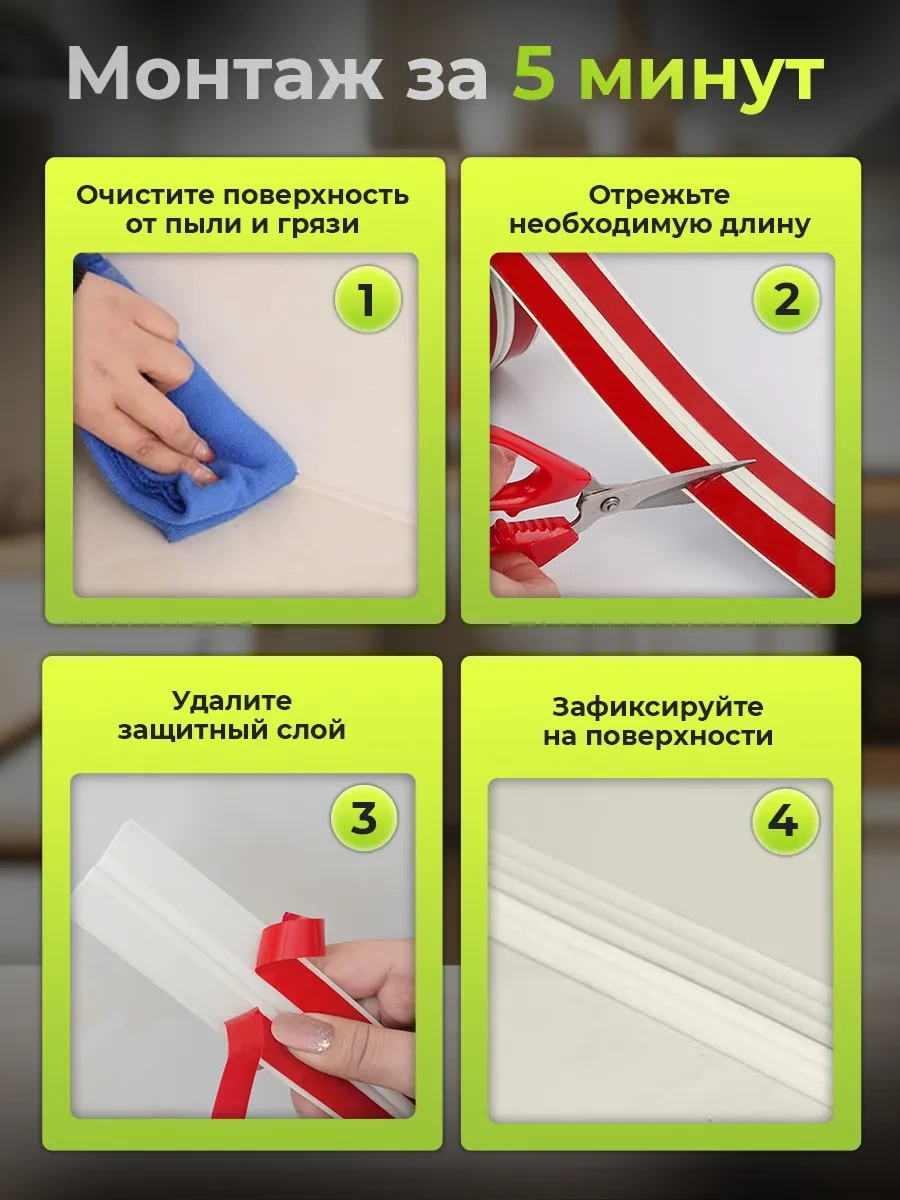 Монтаж за 5 минут

Очистите поверхность от пыли и грязи

1

Отрежьте необходимую длину

2

Удалите защитный слой

3

Зафиксируйте на поверхности

4