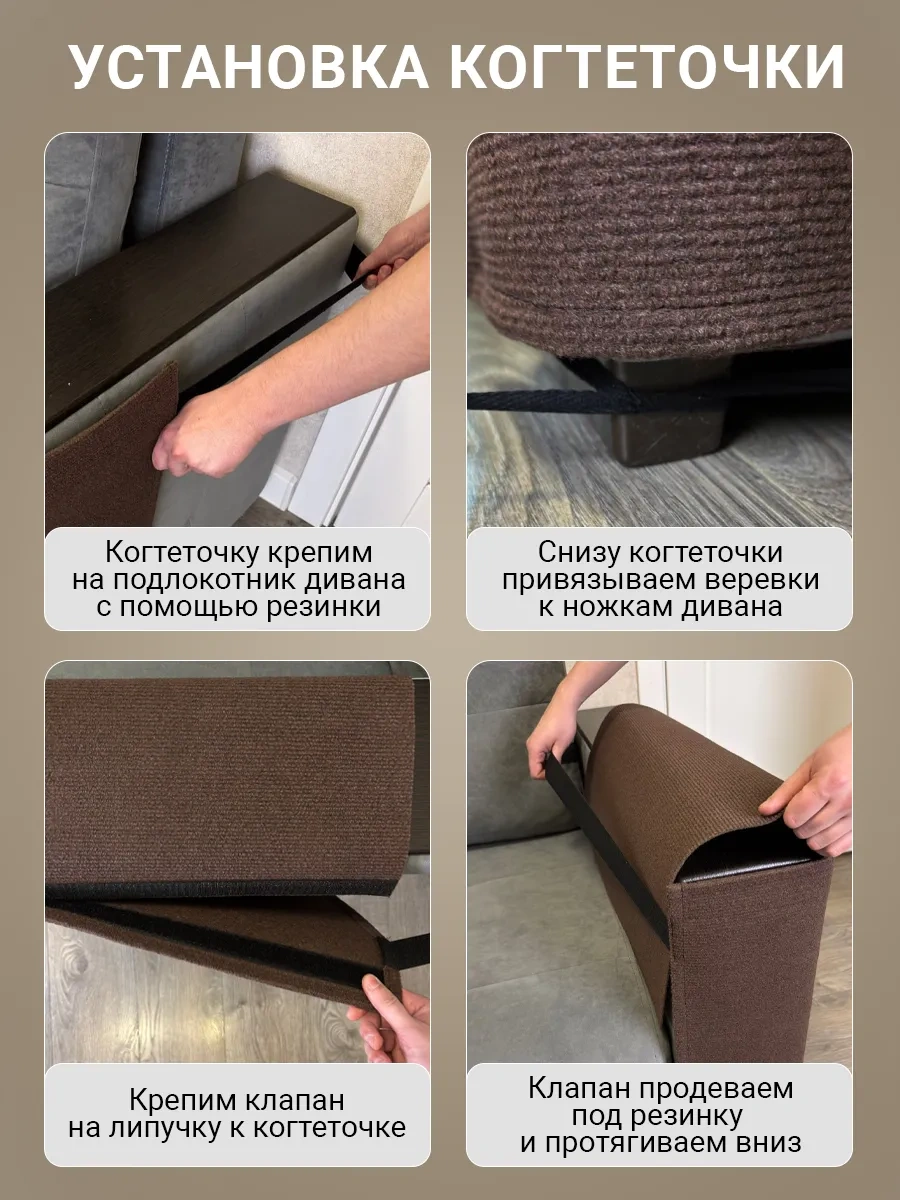 УСТАНОВКА КОГТЕТОЧКИ

Когтеточку крепим на подлокотник дивана с помощью резинки

Снизу когтеточки привязываем веревки к ножкам дивана

Крепим клапан на липучку к когтеточке

Клапан продеваем под резинку и протягиваем вниз