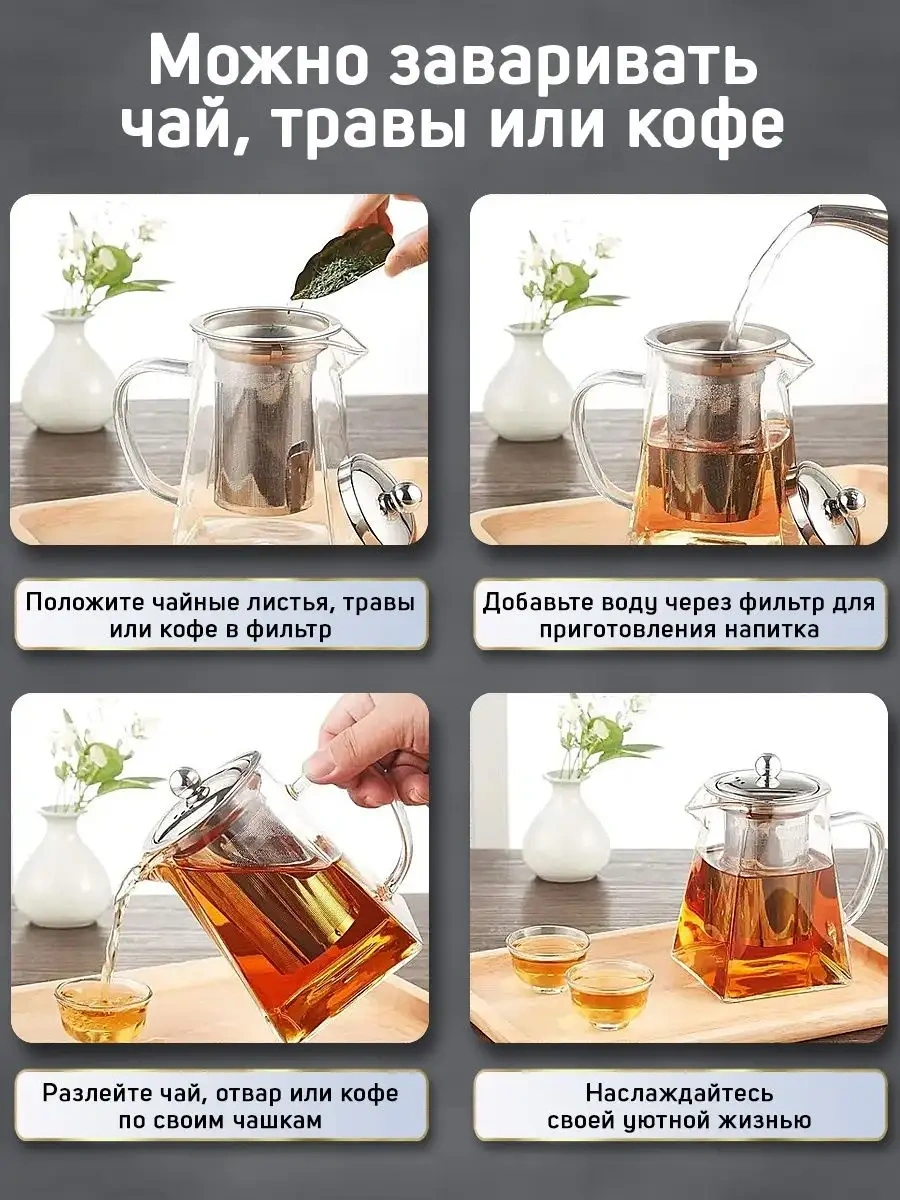 Можно заваривать чай, травы или кофе

Положите чайные листья, травы или кофе в фильтр

Добавьте воду через фильтр для приготовления напитка

Разлейте чай, отвар или кофе по своим чашкам

Наслаждайтесь своей уютной жизнью