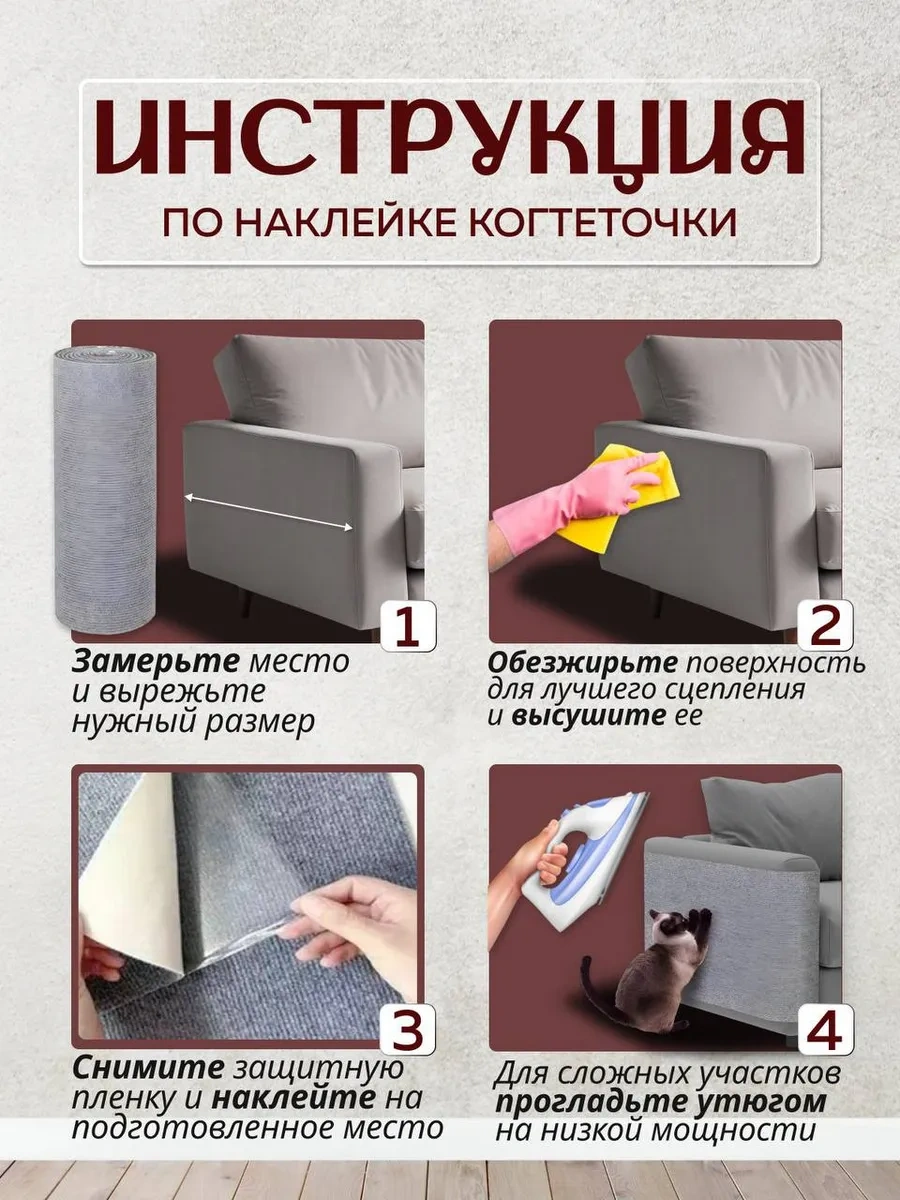 ИНСТРУКЦИЯ
ПО НАКЛЕЙКЕ КОГТЕТОЧКИ

1
Замерьте место и вырежьте нужный размер

2
Обезжирьте поверхность для лучшего сцепления и высушите ее

3
Снимите защитную пленку и наклейте на подготовленное место

4
Для сложных участков прогладьте утюгом на низкой мощности