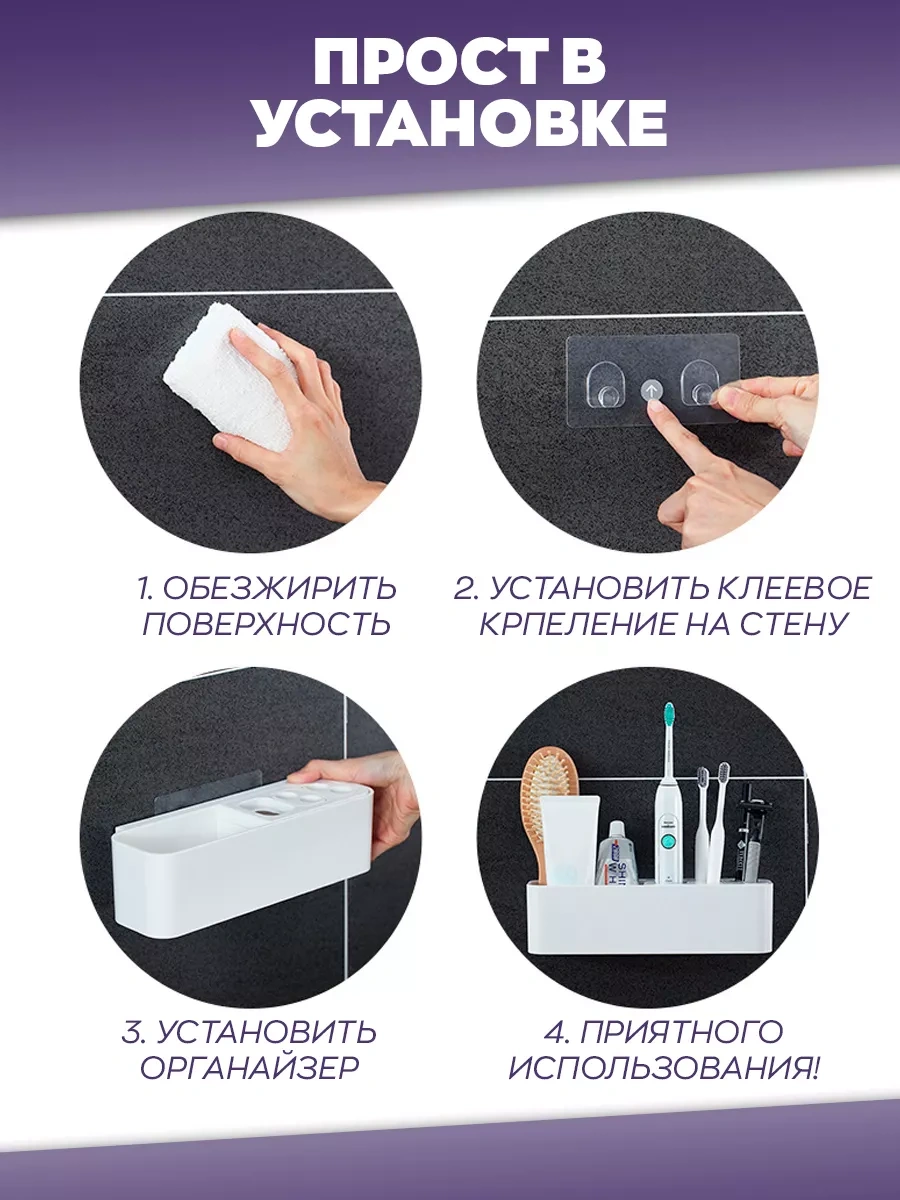 ПРОСТ В УСТАНОВКЕ

1. ОБЕЗЖИРИТЬ ПОВЕРХНОСТЬ

2. УСТАНОВИТЬ КЛЕЕВОЕ КРПЕЛЕНИЕ НА СТЕНУ

3. УСТАНОВИТЬ ОРГАНАЙЗЕР

4. ПРИЯТНОГО ИСПОЛЬЗОВАНИЯ!