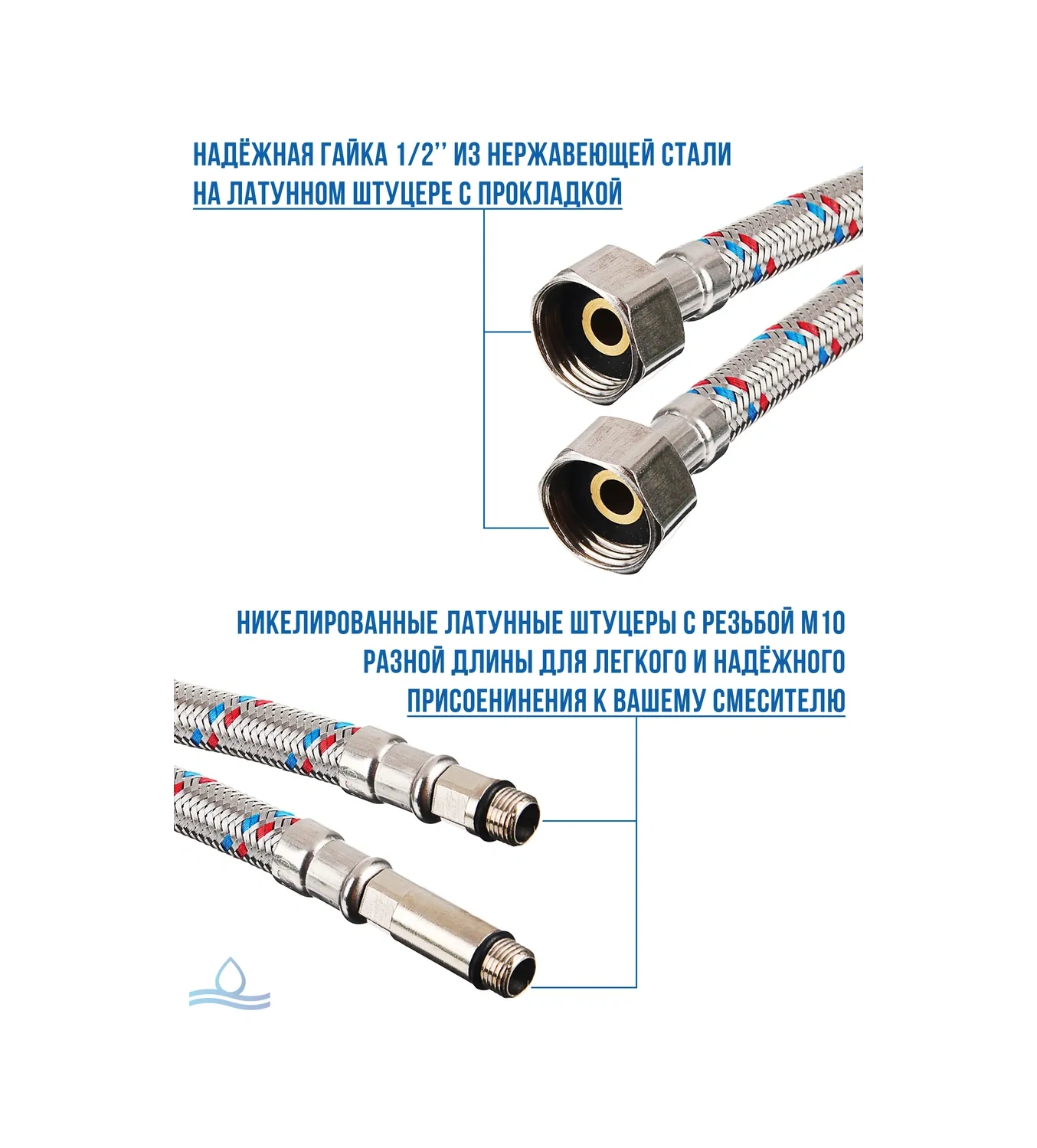 НАДЁЖНАЯ ГАЙКА 1/2'' ИЗ НЕРЖАВЕЮЩЕЙ СТАЛИ
НА ЛАТУННОМ ШТУЦЕРЕ С ПРОКЛАДКОЙ

НИКЕЛИРОВАННЫЕ ЛАТУННЫЕ ШТУЦЕРЫ С РЕЗЬБОЙ М10
РАЗНОЙ ДЛИНЫ ДЛЯ ЛЕГКОГО И НАДЁЖНОГО
ПРИСОЕНИНЕНИЯ К ВАШЕМУ СМЕСИТЕЛЮ