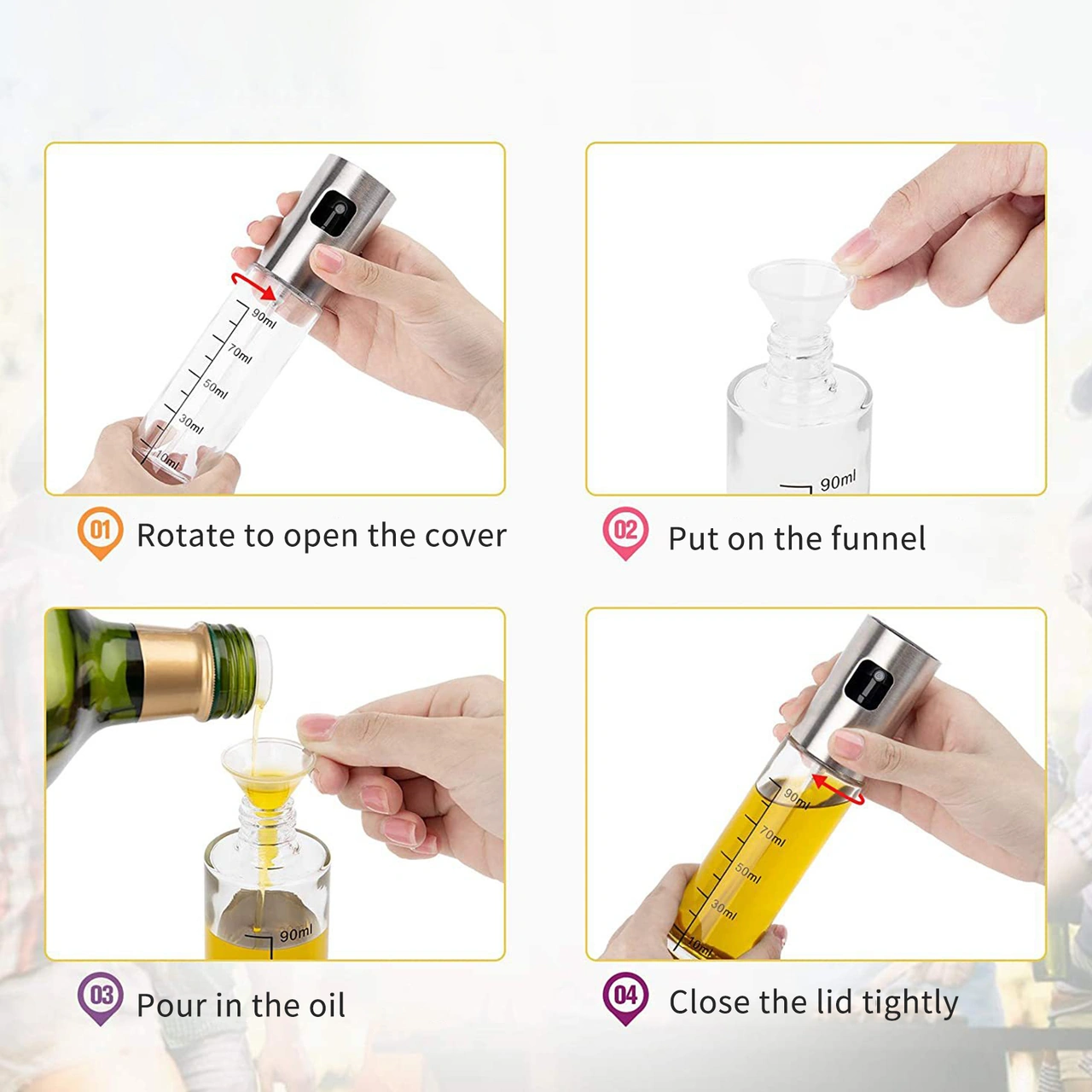 90ml
70ml
50ml
30ml
10ml

01 Rotate to open the cover

90ml

02 Put on the funnel

90ml

03 Pour in the oil

90ml
70ml
50ml
30ml
10ml

04 Close the lid tightly