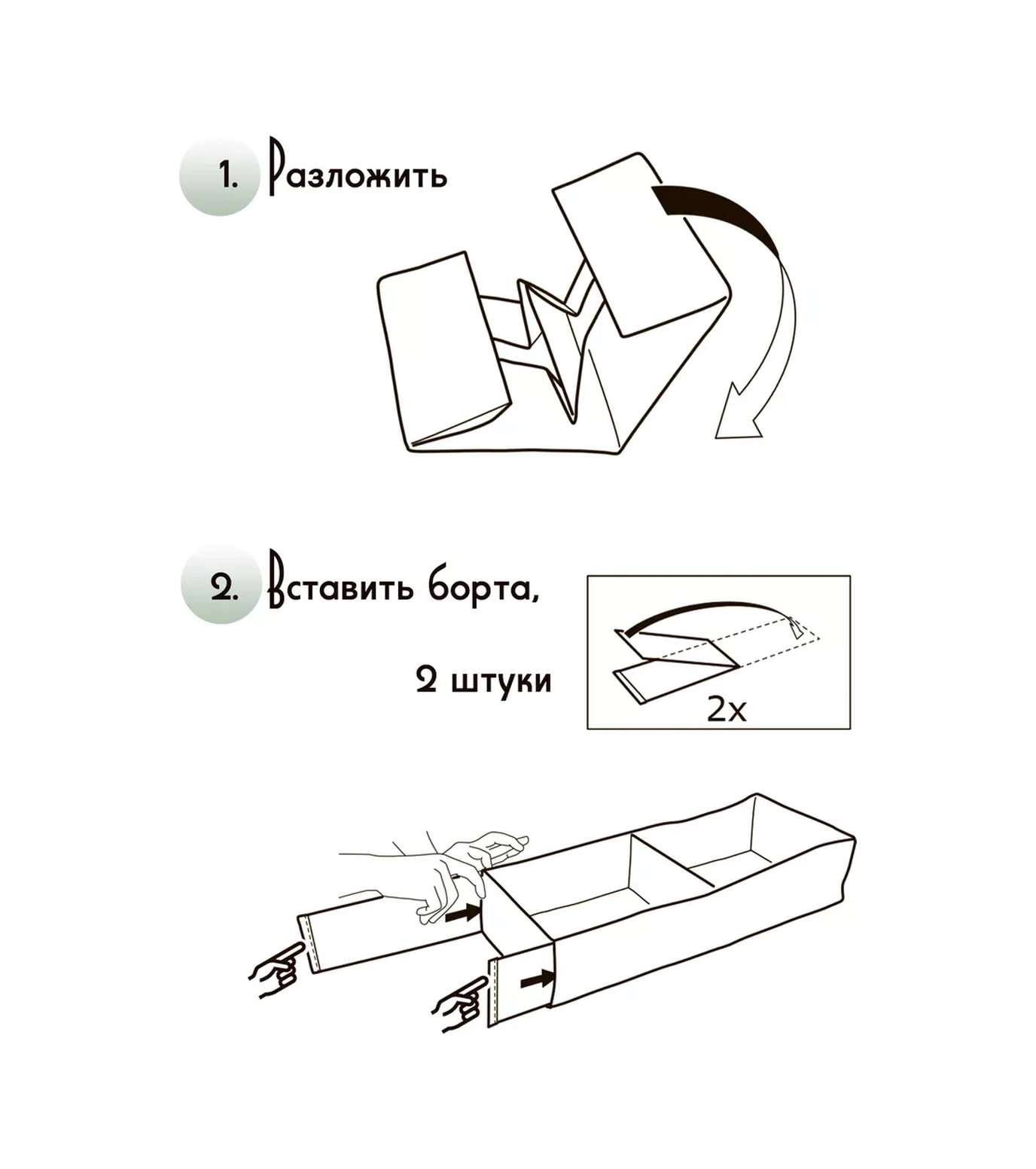 1. Разложить

2. Вставить борта,

2 штуки

2x