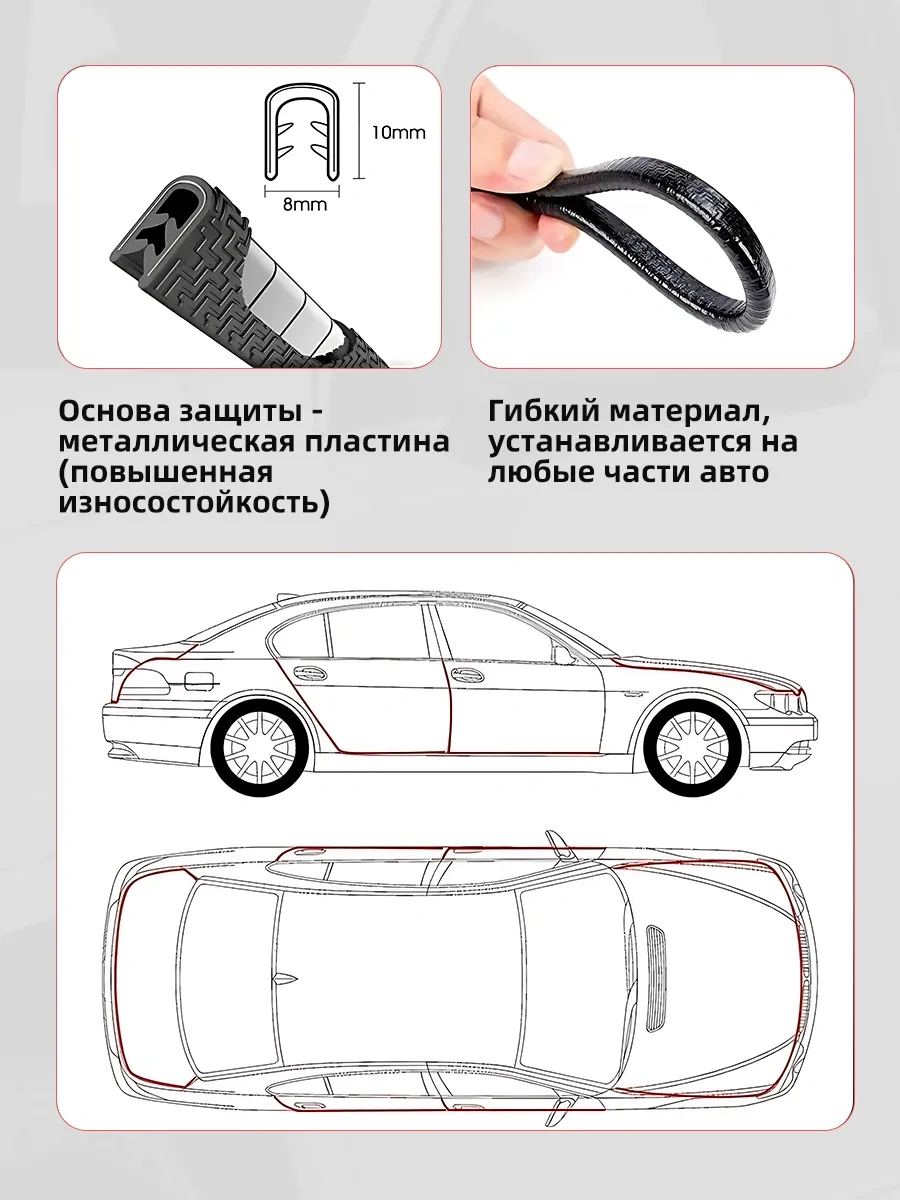 10mm

8mm

Основа защиты - металлическая пластина (повышенная износостойкость)

Гибкий материал, устанавливается на любые части авто