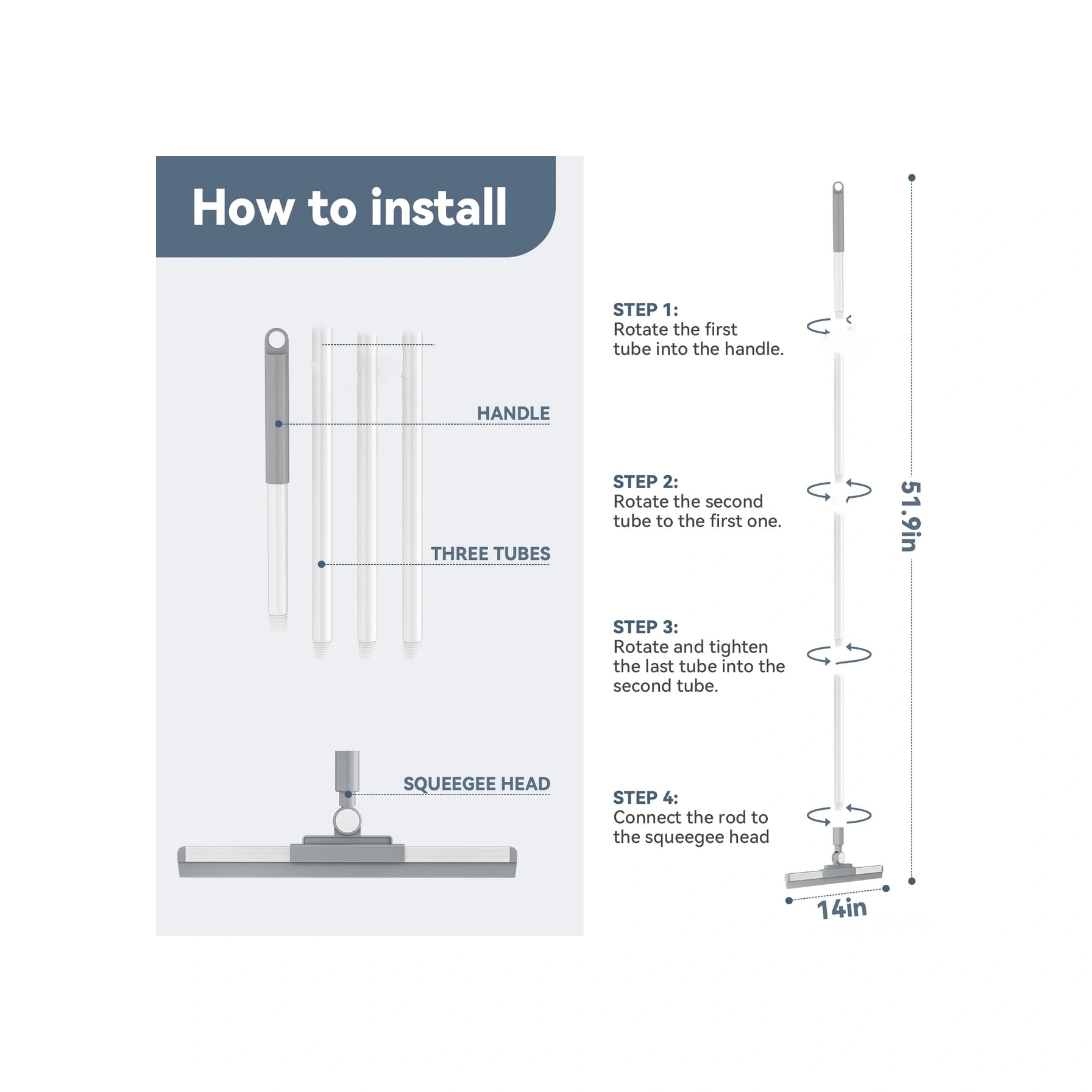 How to install

HANDLE

THREE TUBES

SQUEEGEE HEAD

STEP 1:
Rotate the first tube into the handle.

STEP 2:
Rotate the second tube to the first one.

STEP 3:
Rotate and tighten the last tube into the second tube.

STEP 4:
Connect the rod to the squeegee head

51.9in

14in