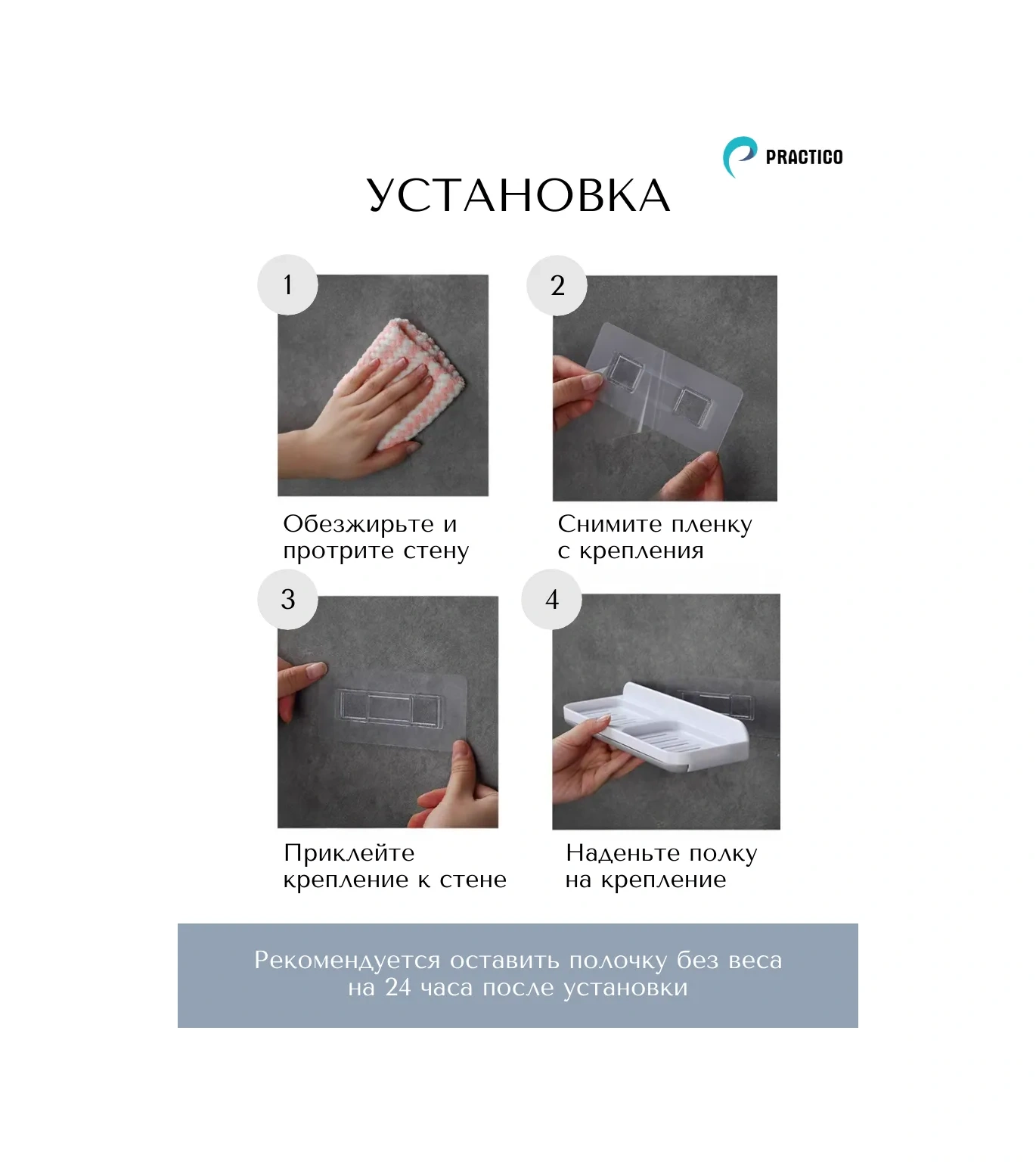 PRACTICO

УСТАНОВКА

1

Обезжирьте и протрите стену

2

Снимите пленку с крепления

3

Приклейте крепление к стене

4

Наденьте полку на крепление

Рекомендуется оставить полочку без веса на 24 часа после установки