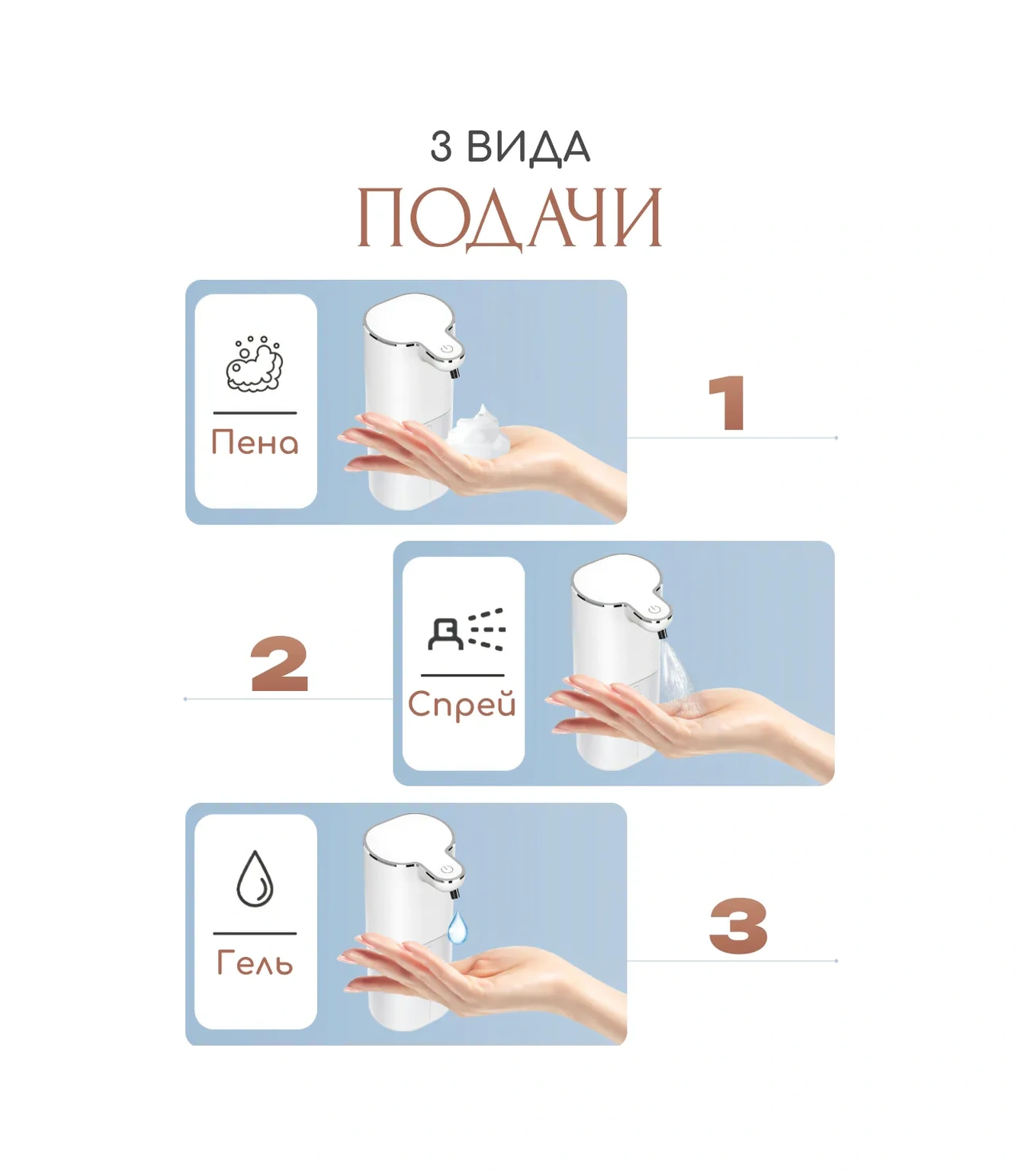 3 ВИДА
ПОДАЧИ

Пена

1

2

Спрей

Гель

3