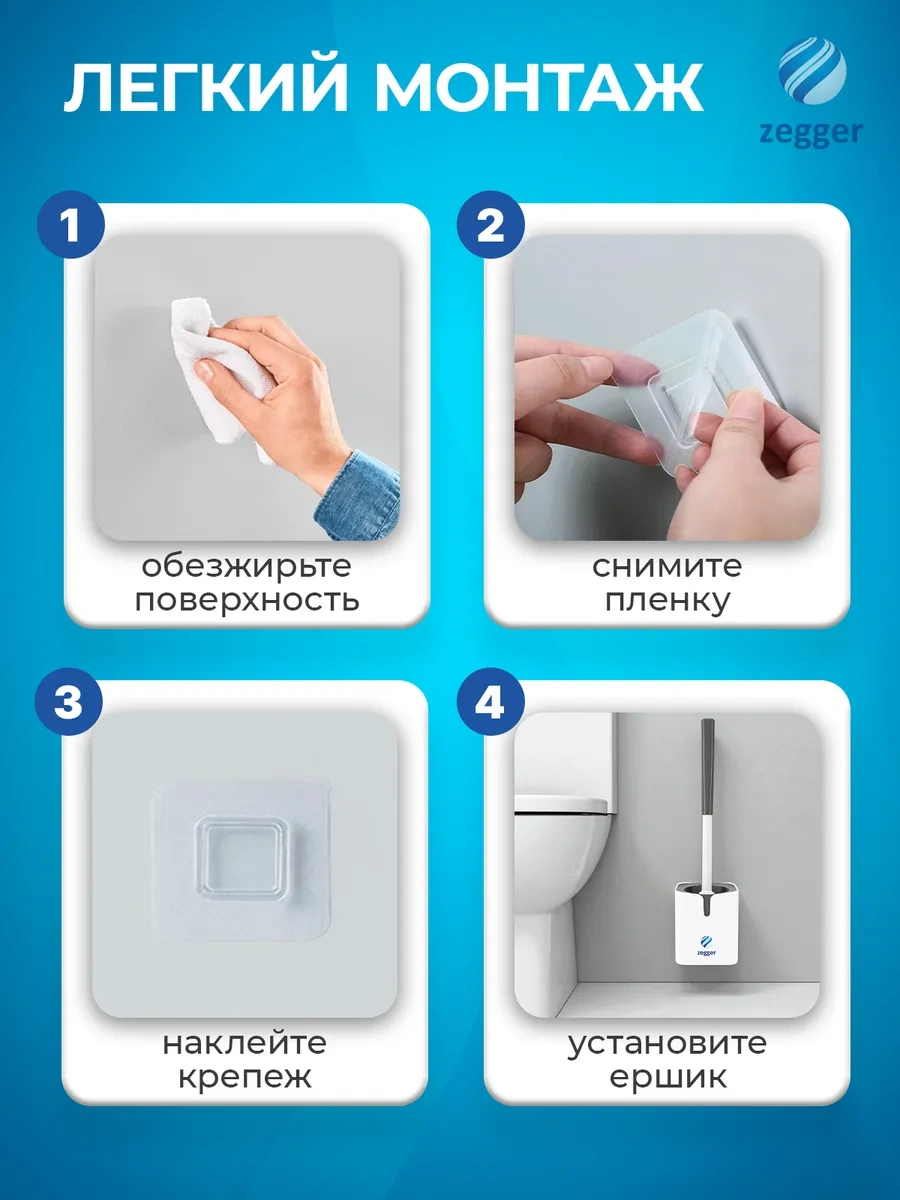 ЛЕГКИЙ МОНТАЖ

zegger

1

обезжирьте поверхность

2

снимите пленку

3

наклейте крепеж

4

zegger

установите ершик