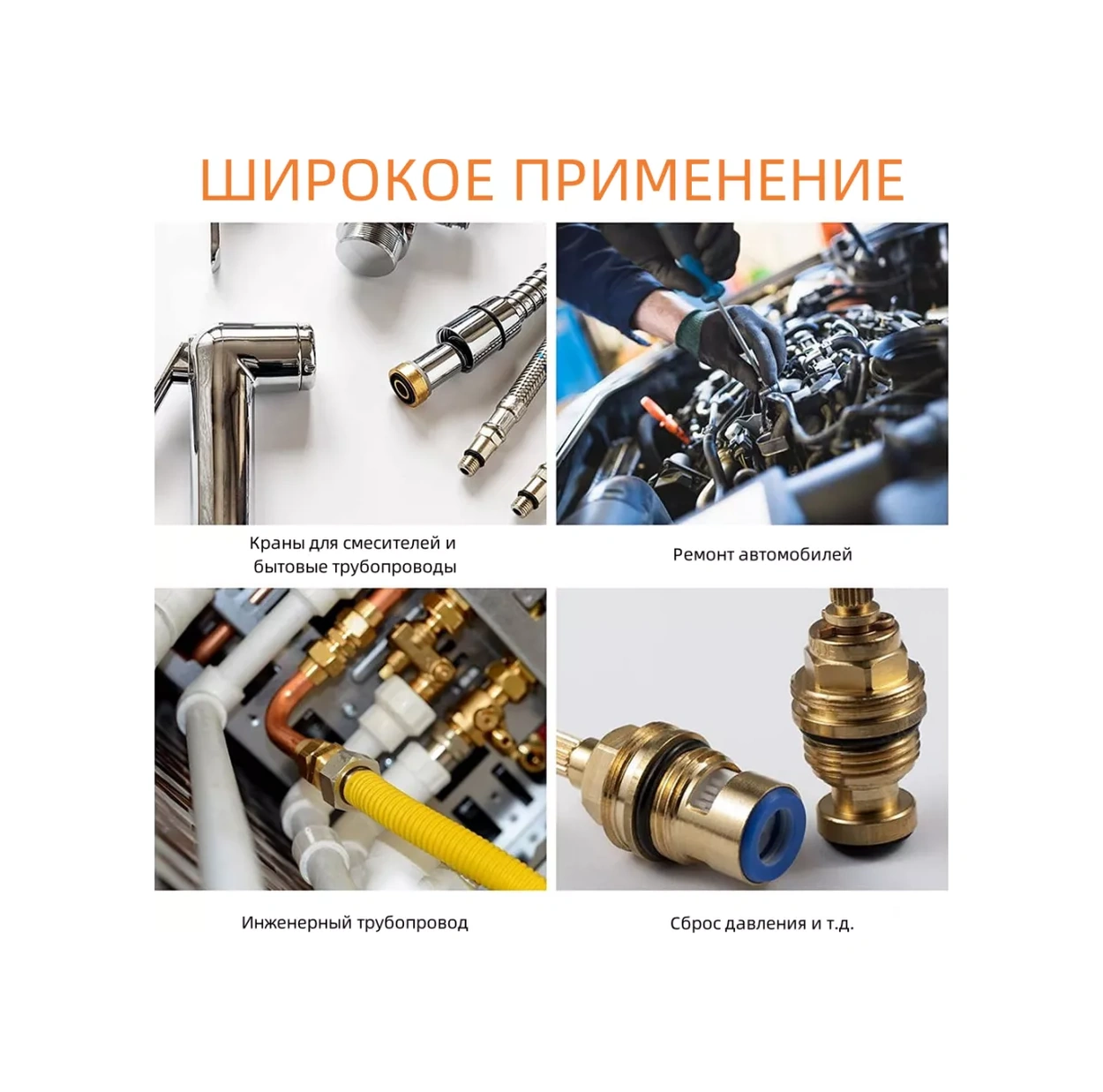 ШИРОКОЕ ПРИМЕНЕНИЕ

Краны для смесителей и бытовые трубопроводы

Ремонт автомобилей

Инженерный трубопровод

Сброс давления и т.д.