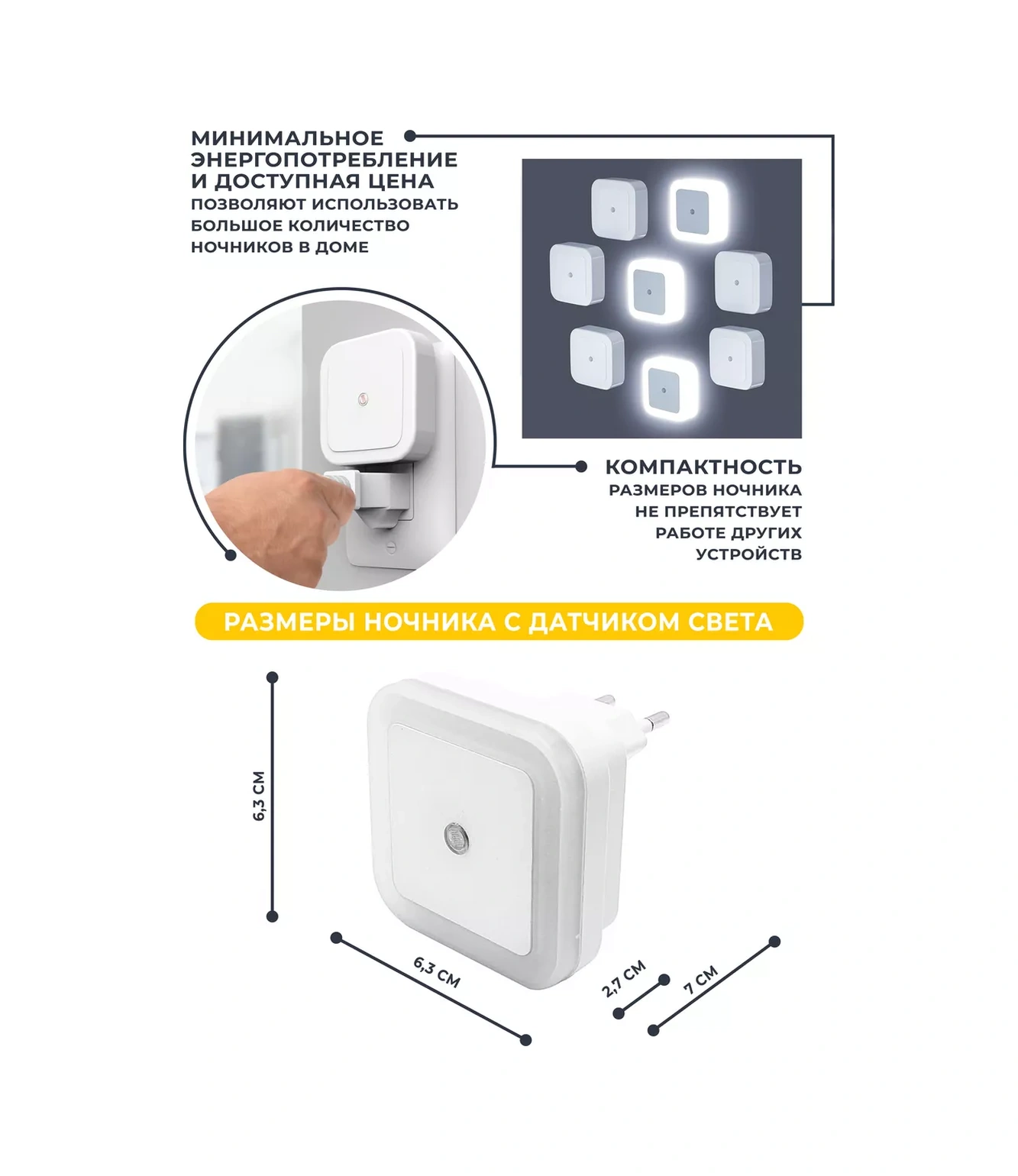 МИНИМАЛЬНОЕ ЭНЕРГОПОТРЕБЛЕНИЕ И ДОСТУПНАЯ ЦЕНА
ПОЗВОЛЯЮТ ИСПОЛЬЗОВАТЬ БОЛЬШОЕ КОЛИЧЕСТВО НОЧНИКОВ В ДОМЕ

КОМПАКТНОСТЬ
РАЗМЕРОВ НОЧНИКА НЕ ПРЕПЯТСТВУЕТ РАБОТЕ ДРУГИХ УСТРОЙСТВ

РАЗМЕРЫ НОЧНИКА С ДАТЧИКОМ СВЕТА

6,3 СМ

6,3 СМ

2,7 СМ

7 СМ