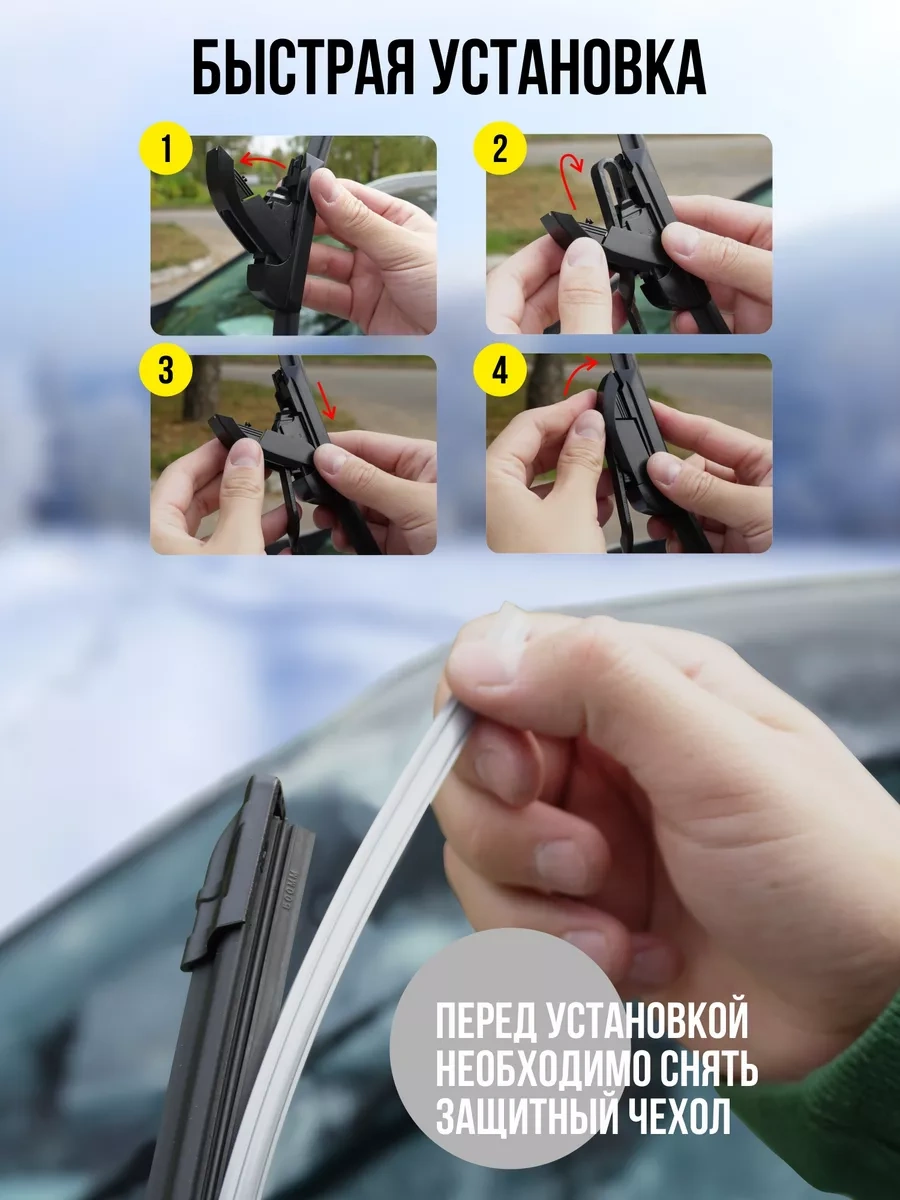 БЫСТРАЯ УСТАНОВКА

1

2

3

4

ПЕРЕД УСТАНОВКОЙ НЕОБХОДИМО СНЯТЬ ЗАЩИТНЫЙ ЧЕХОЛ