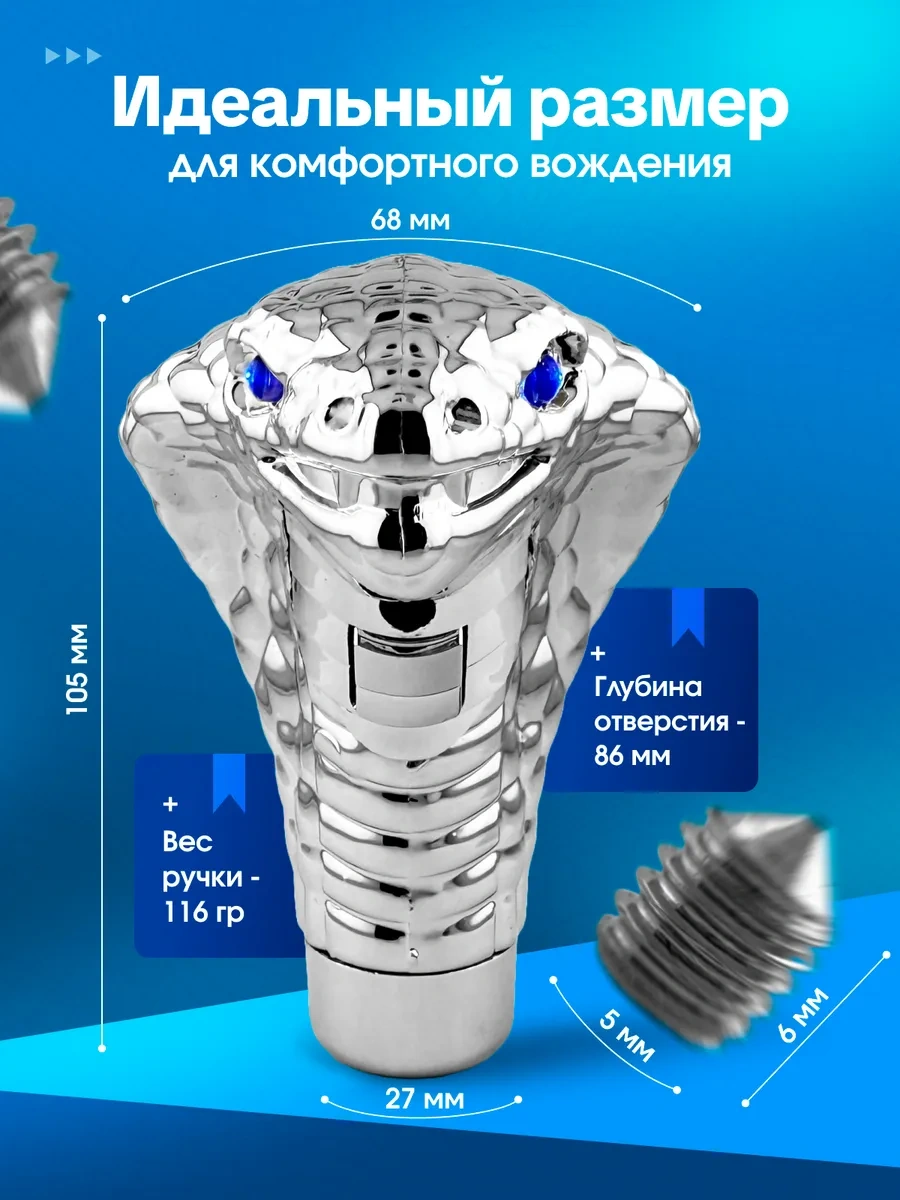 Идеальный размер
для комфортного вождения

68 мм

105 мм

+
Глубина отверстия - 86 мм

+
Вес ручки - 116 гр

27 мм

5 мм

6 мм