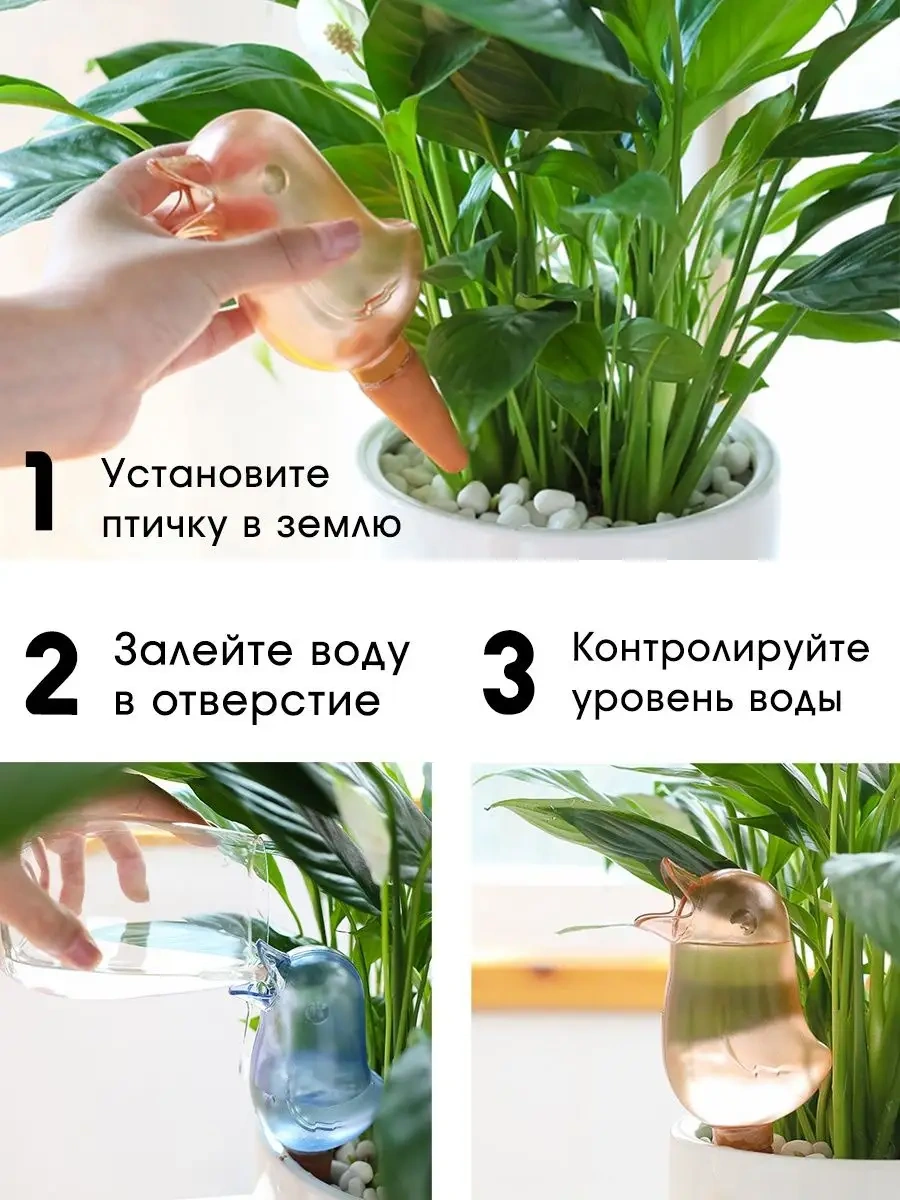 1 Установите птичку в землю

2 Залейте воду в отверстие

3 Контролируйте уровень воды