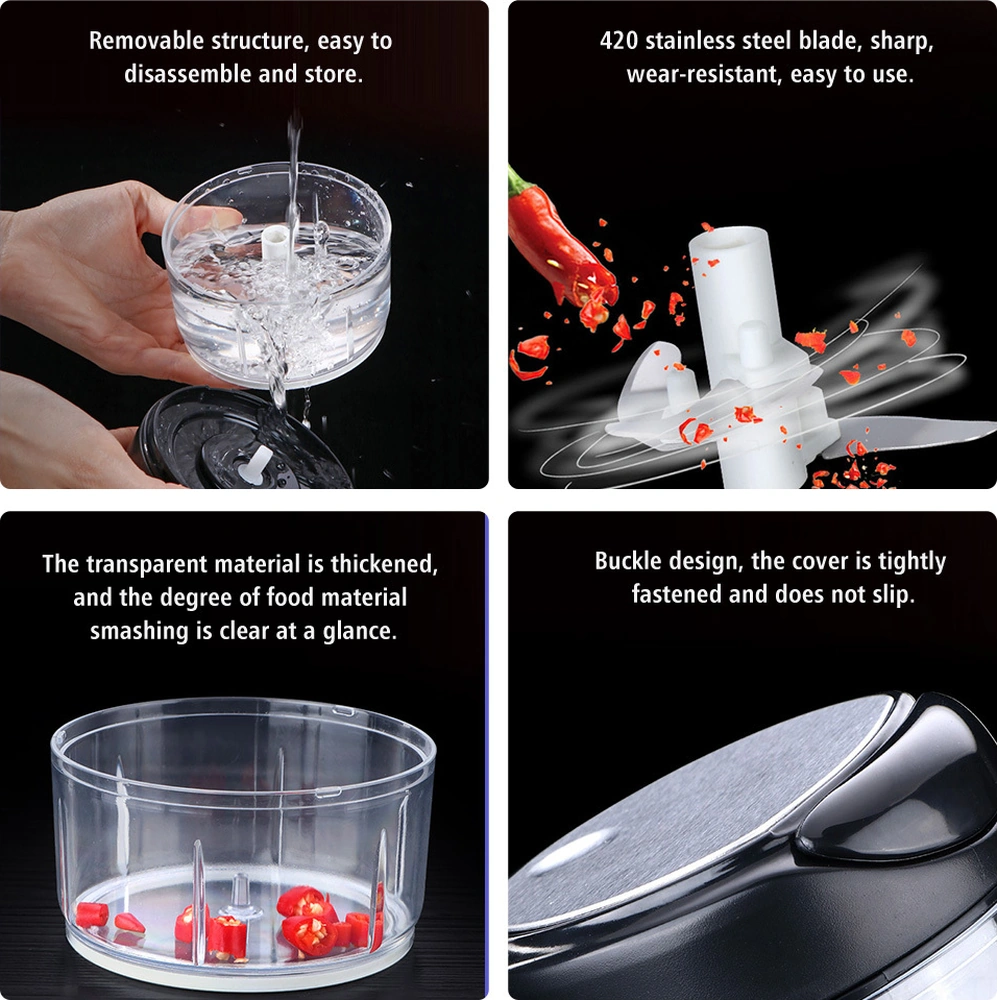 Removable structure, easy to disassemble and store.

420 stainless steel blade, sharp, wear-resistant, easy to use.

The transparent material is thickened, and the degree of food material smashing is clear at a glance.

Buckle design, the cover is tightly fastened and does not slip.