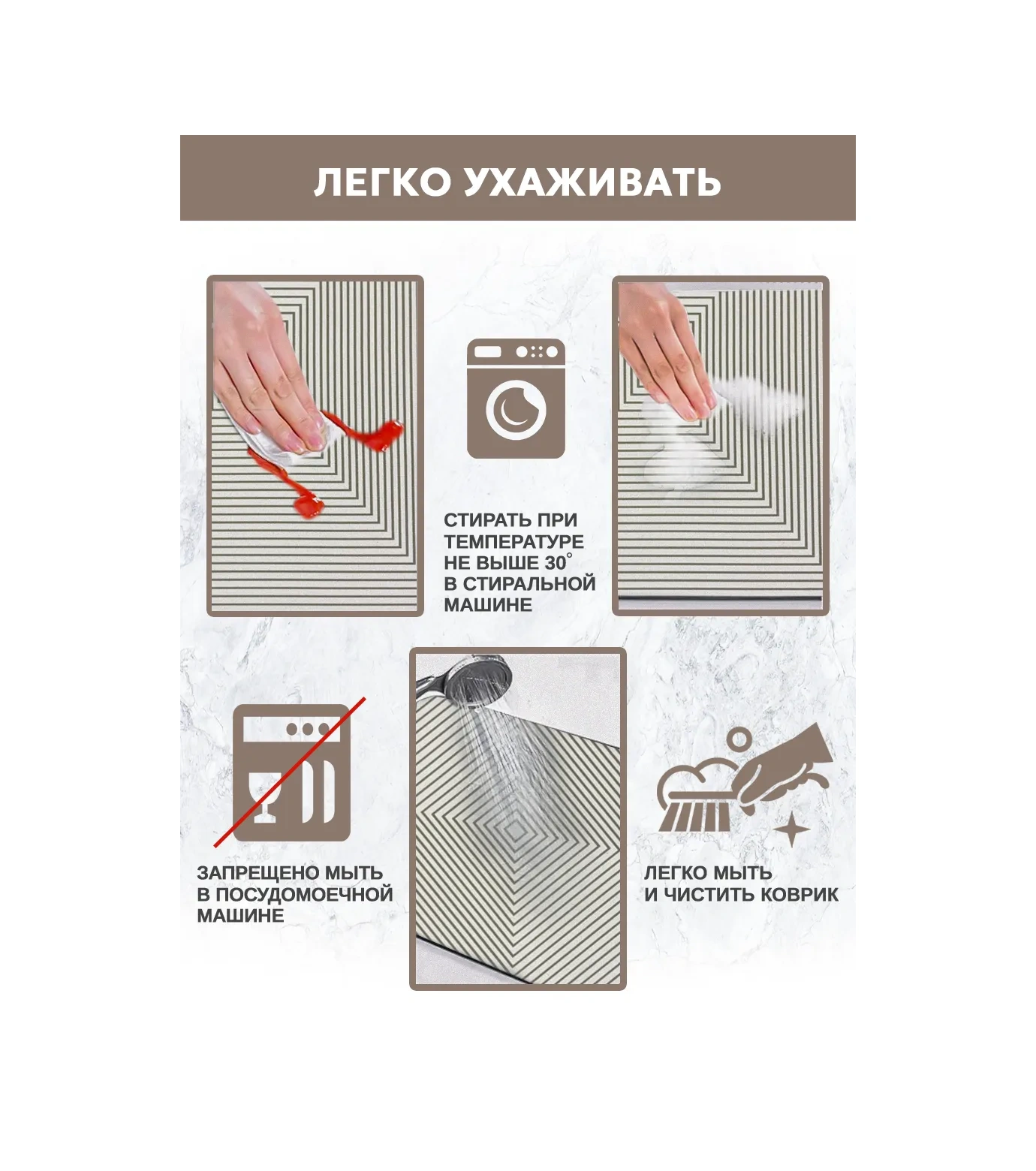 ЛЕГКО УХАЖИВАТЬ

СТИРАТЬ ПРИ ТЕМПЕРАТУРЕ НЕ ВЫШЕ 30° В СТИРАЛЬНОЙ МАШИНЕ

ЗАПРЕЩЕНО МЫТЬ В ПОСУДОМОЕЧНОЙ МАШИНЕ

ЛЕГКО МЫТЬ И ЧИСТИТЬ КОВРИК