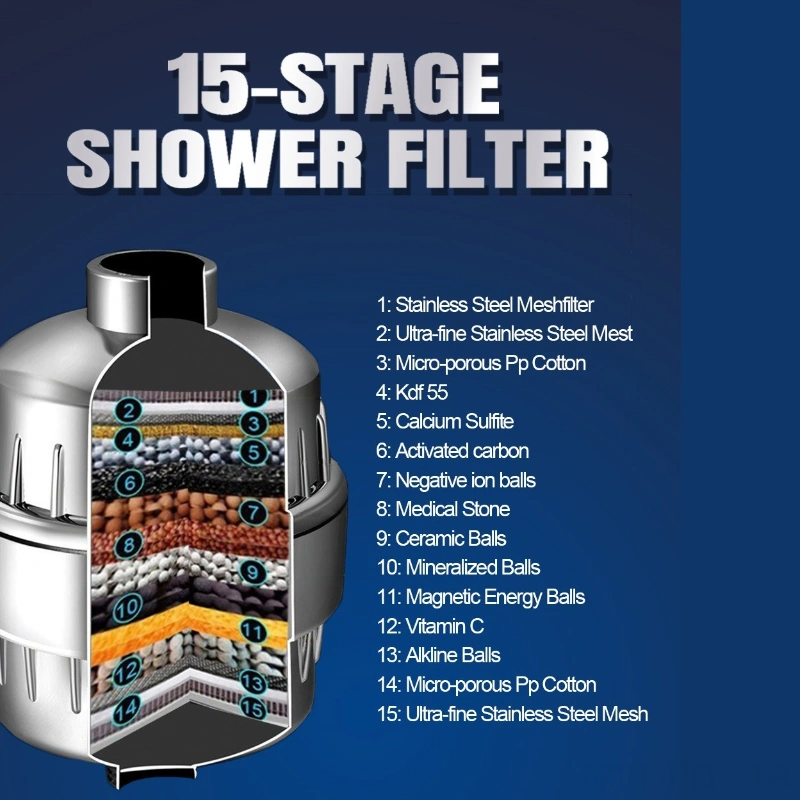 15-STAGE
SHOWER FILTER

1
2
3
4
5
6
7
8
9
10
11
12
13
14
15

1: Stainless Steel Meshfilter
2: Ultra-fine Stainless Steel Mest
3: Micro-porous Pp Cotton
4: Kdf 55
5: Calcium Sulfite
6: Activated carbon
7: Negative ion balls
8: Medical Stone
9: Ceramic Balls
10: Mineralized Balls
11: Magnetic Energy Balls
12: Vitamin C
13: Alkline Balls
14: Micro-porous Pp Cotton
15: Ultra-fine Stainless Steel Mesh