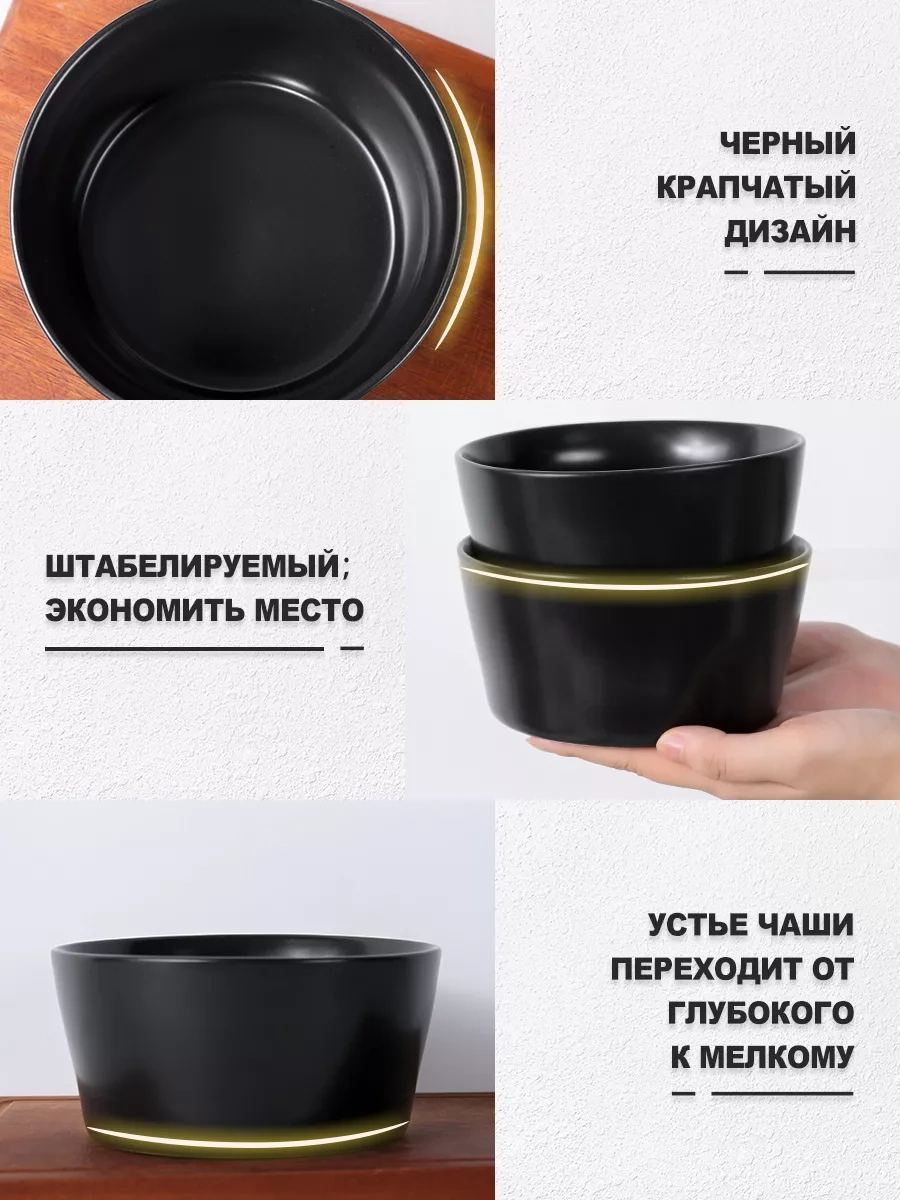 ЧЕРНЫЙ КРАПЧАТЫЙ ДИЗАЙН

ШТАБЕЛИРУЕМЫЙ; ЭКОНОМИТЬ МЕСТО

УСТЬЕ ЧАШИ ПЕРЕХОДИТ ОТ ГЛУБОКОГО К МЕЛКОМУ