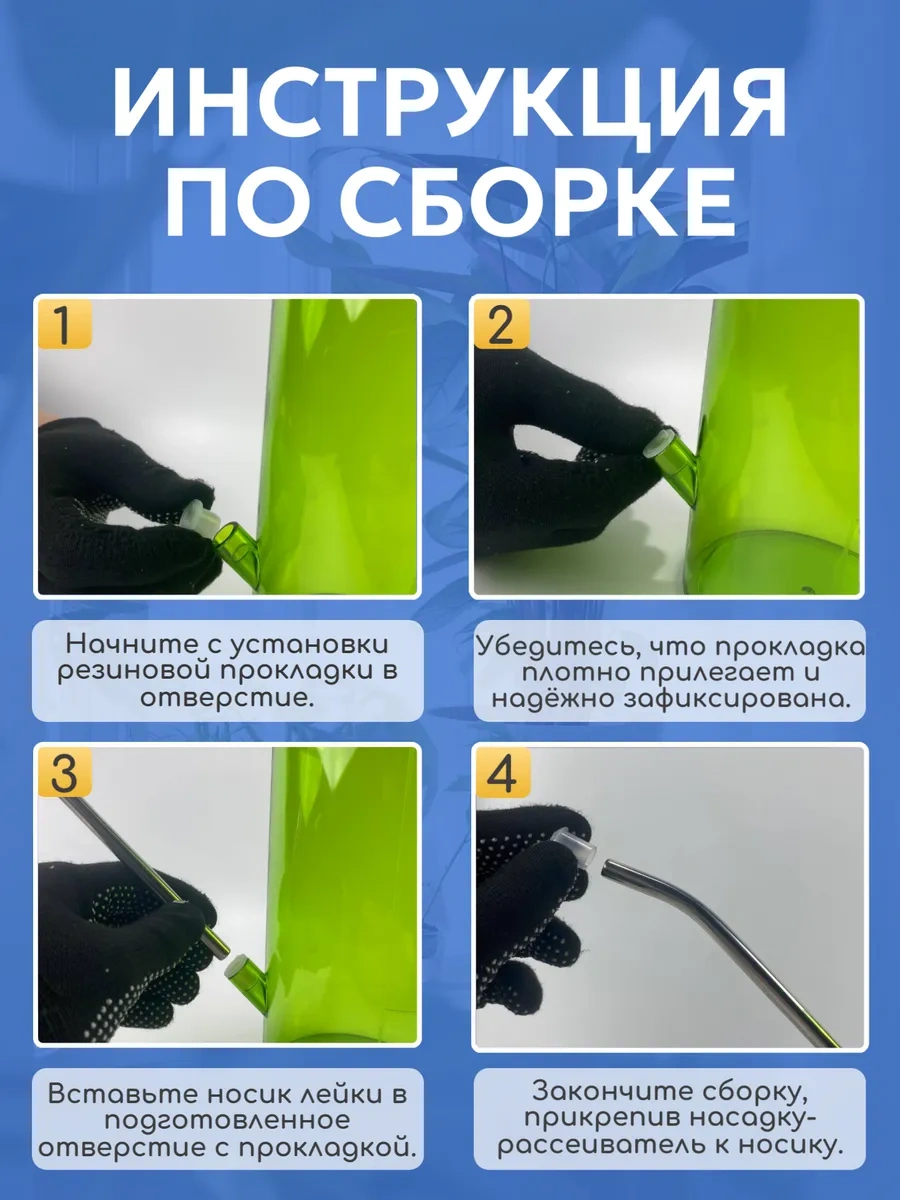 ИНСТРУКЦИЯ ПО СБОРКЕ

1

Начните с установки резиновой прокладки в отверстие.

2

Убедитесь, что прокладка плотно прилегает и надёжно зафиксирована.

3

Вставьте носик лейки в подготовленное отверстие с прокладкой.

4

Закончите сборку, прикрепив насадку-рассеиватель к носику.