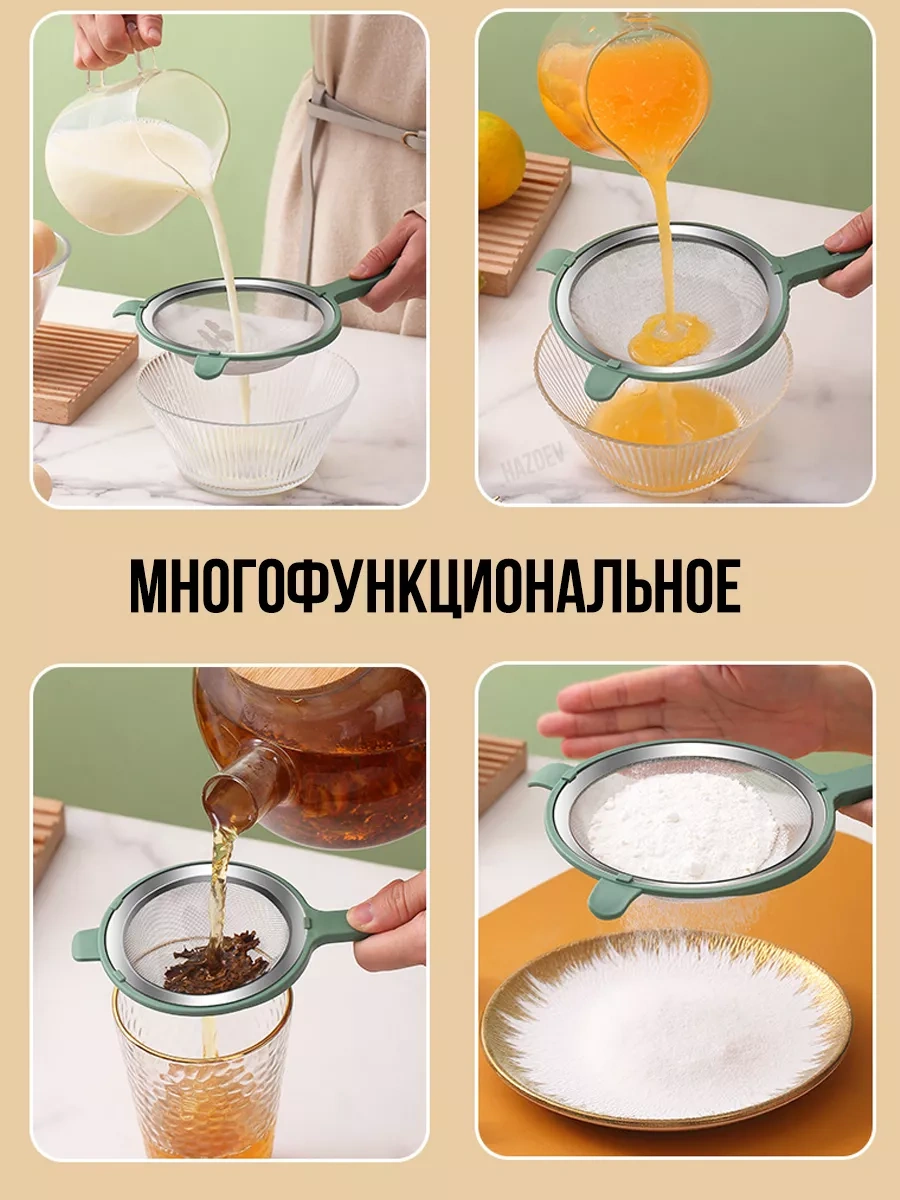 HAZDEV

МНОГОФУНКЦИОНАЛЬНОЕ