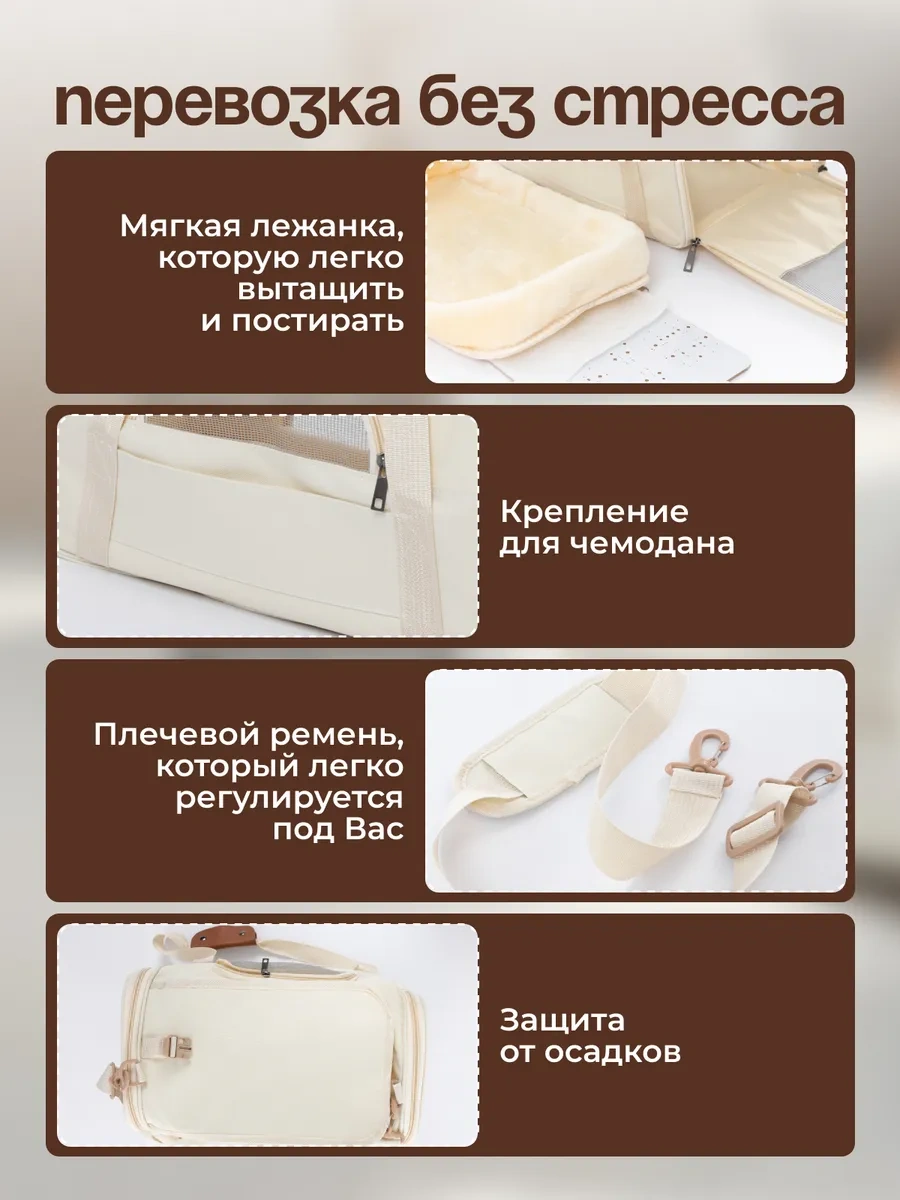 перевозка без стресса

Мягкая лежанка, которую легко вытащить и постирать

Крепление для чемодана

Плечевой ремень, который легко регулируется под Вас

Защита от осадков