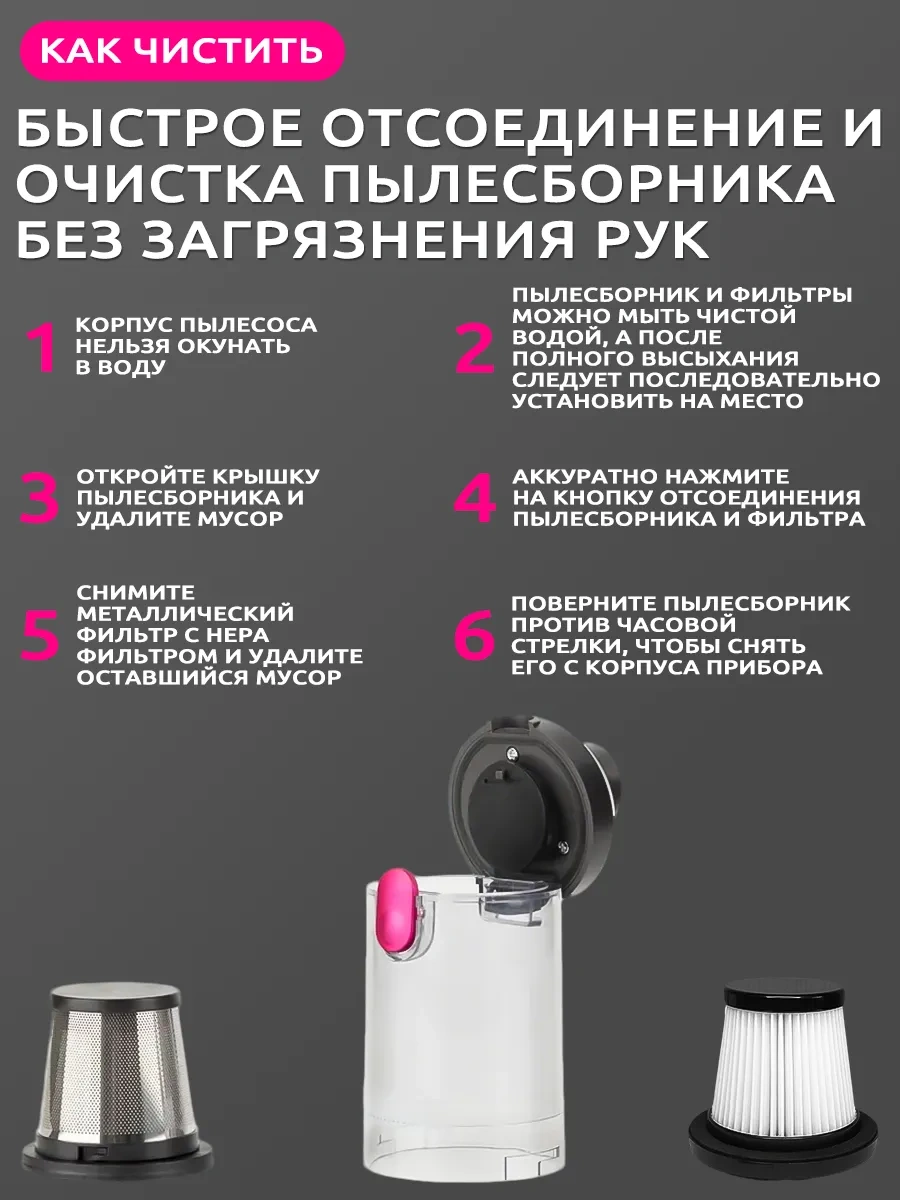 КАК ЧИСТИТЬ

БЫСТРОЕ ОТСОЕДИНЕНИЕ И ОЧИСТКА ПЫЛЕСБОРНИКА БЕЗ ЗАГРЯЗНЕНИЯ РУК

1 КОРПУС ПЫЛЕСОСА НЕЛЬЗЯ ОКУНАТЬ В ВОДУ

2 ПЫЛЕСБОРНИК И ФИЛЬТРЫ МОЖНО МЫТЬ ЧИСТОЙ ВОДОЙ, А ПОСЛЕ ПОЛНОГО ВЫСЫХАНИЯ СЛЕДУЕТ ПОСЛЕДОВАТЕЛЬНО УСТАНОВИТЬ НА МЕСТО

3 ОТКРОЙТЕ КРЫШКУ ПЫЛЕСБОРНИКА И УДАЛИТЕ МУСОР

4 АККУРАТНО НАЖМИТЕ НА КНОПКУ ОТСОЕДИНЕНИЯ ПЫЛЕСБОРНИКА И ФИЛЬТРА

5 СНИМИТЕ МЕТАЛЛИЧЕСКИЙ ФИЛЬТР С НЕРА ФИЛЬТРОМ И УДАЛИТЕ ОСТАВШИЙСЯ МУСОР

6 ПОВЕРНИТЕ ПЫЛЕСБОРНИК ПРОТИВ ЧАСОВОЙ СТРЕЛКИ, ЧТОБЫ СНЯТЬ ЕГО С КОРПУСА ПРИБОРА