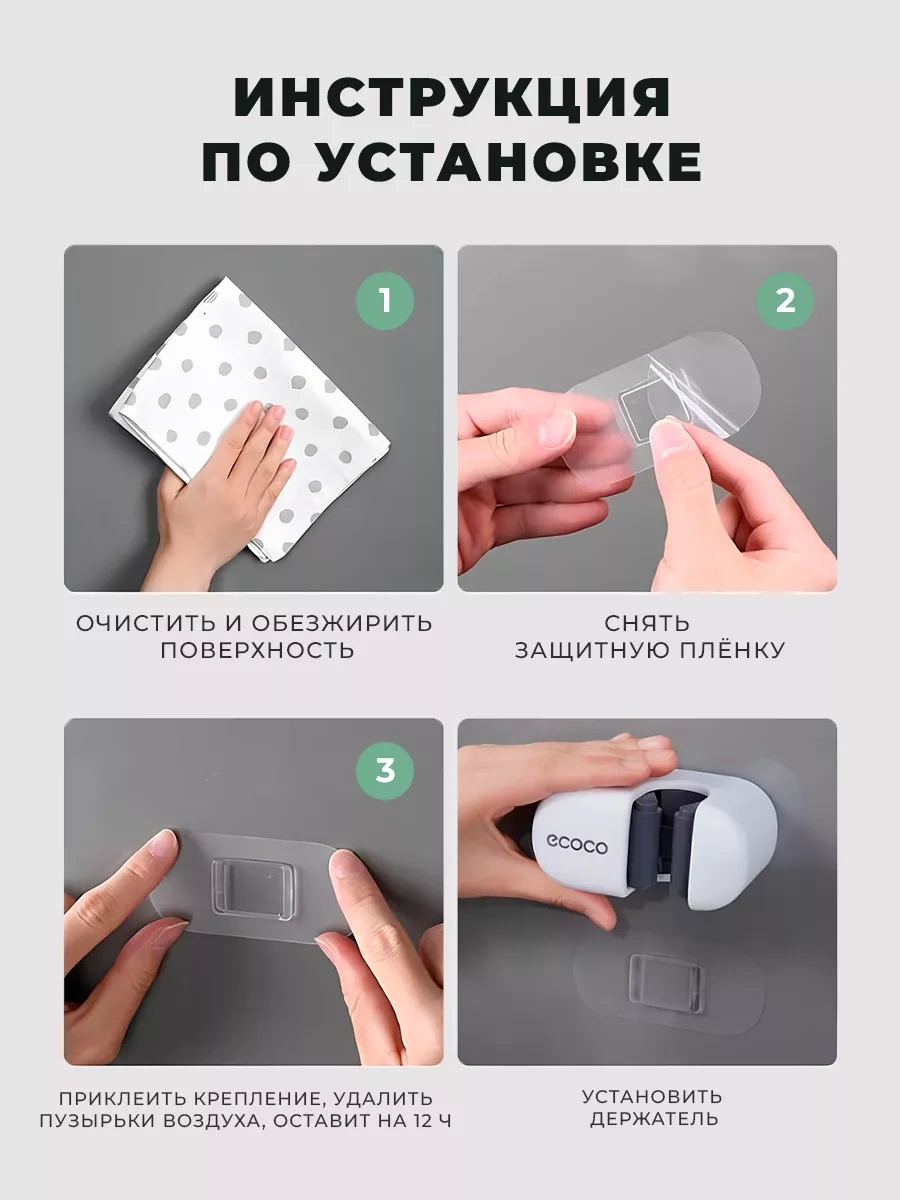 ИНСТРУКЦИЯ ПО УСТАНОВКЕ

1

ОЧИСТИТЬ И ОБЕЗЖИРИТЬ ПОВЕРХНОСТЬ

2

СНЯТЬ ЗАЩИТНУЮ ПЛЁНКУ

3

ПРИКЛЕИТЬ КРЕПЛЕНИЕ, УДАЛИТЬ ПУЗЫРЬКИ ВОЗДУХА, ОСТАВИТ НА 12 Ч

ecoco

УСТАНОВИТЬ ДЕРЖАТЕЛЬ