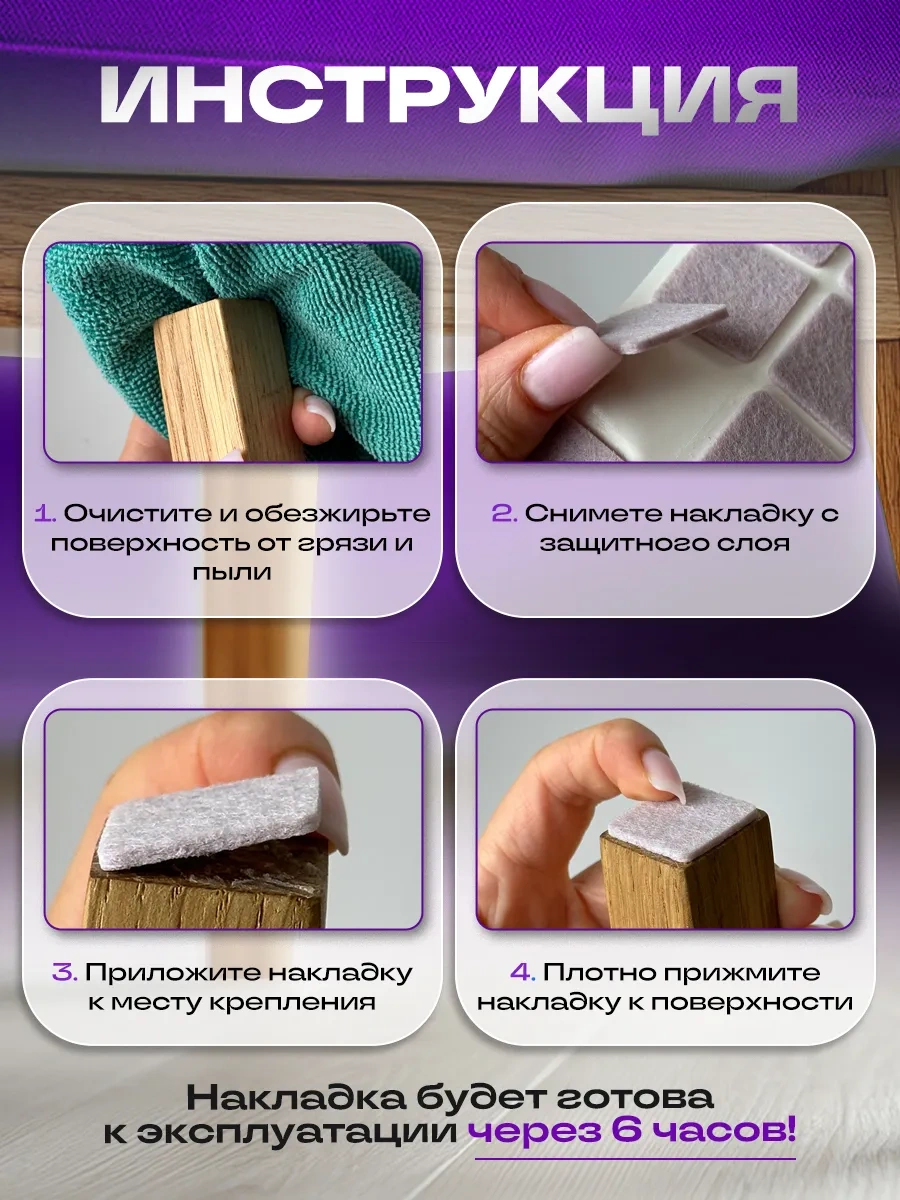 ИНСТРУКЦИЯ

1. Очистите и обезжирьте поверхность от грязи и пыли

2. Снимете накладку с защитного слоя

3. Приложите накладку к месту крепления

4. Плотно прижмите накладку к поверхности

Накладка будет готова к эксплуатации через 6 часов!