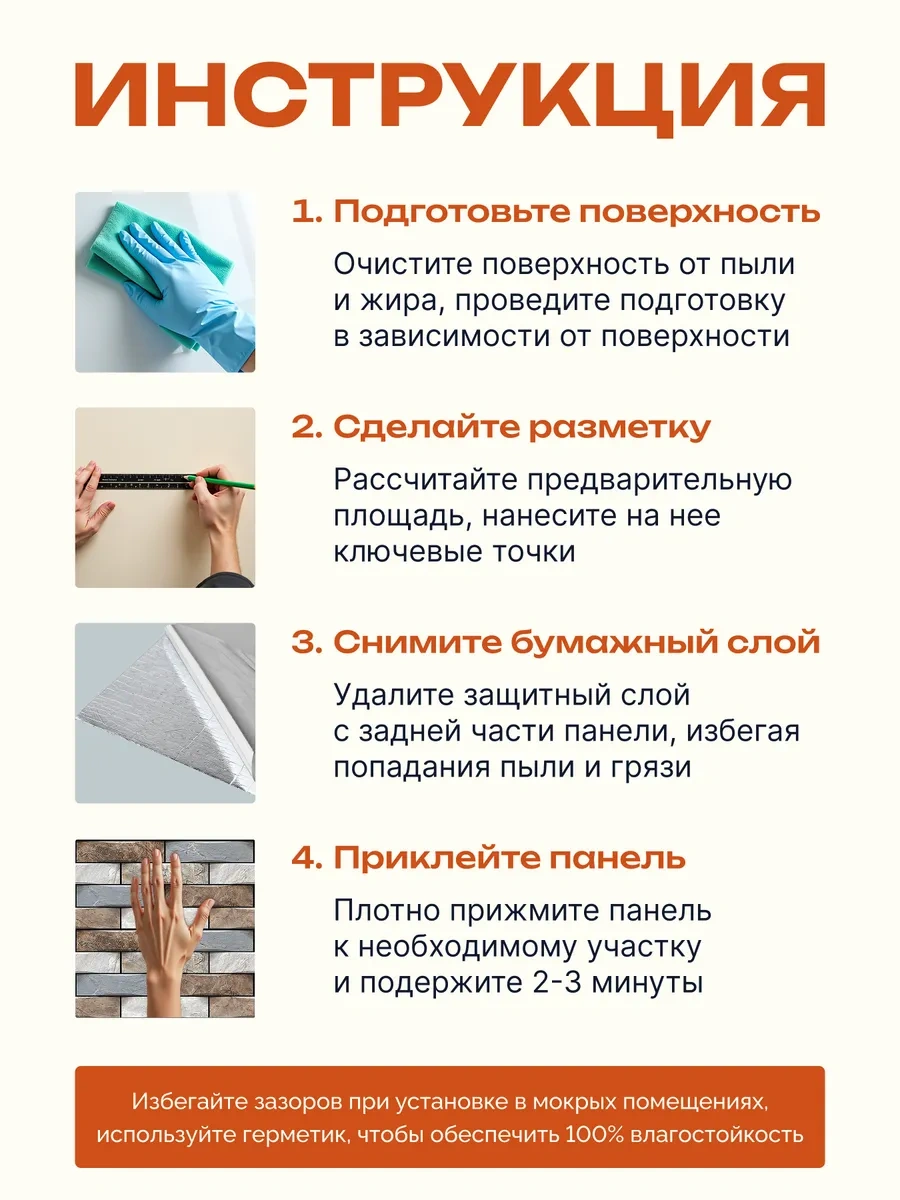 ИНСТРУКЦИЯ

1. Подготовьте поверхность

Очистите поверхность от пыли и жира, проведите подготовку в зависимости от поверхности

2. Сделайте разметку

Рассчитайте предварительную площадь, нанесите на нее ключевые точки

3. Снимите бумажный слой

Удалите защитный слой с задней части панели, избегая попадания пыли и грязи

4. Приклейте панель

Плотно прижмите панель к необходимому участку и подержите 2-3 минуты

Избегайте зазоров при установке в мокрых помещениях, используйте герметик, чтобы обеспечить 100% влагостойкость