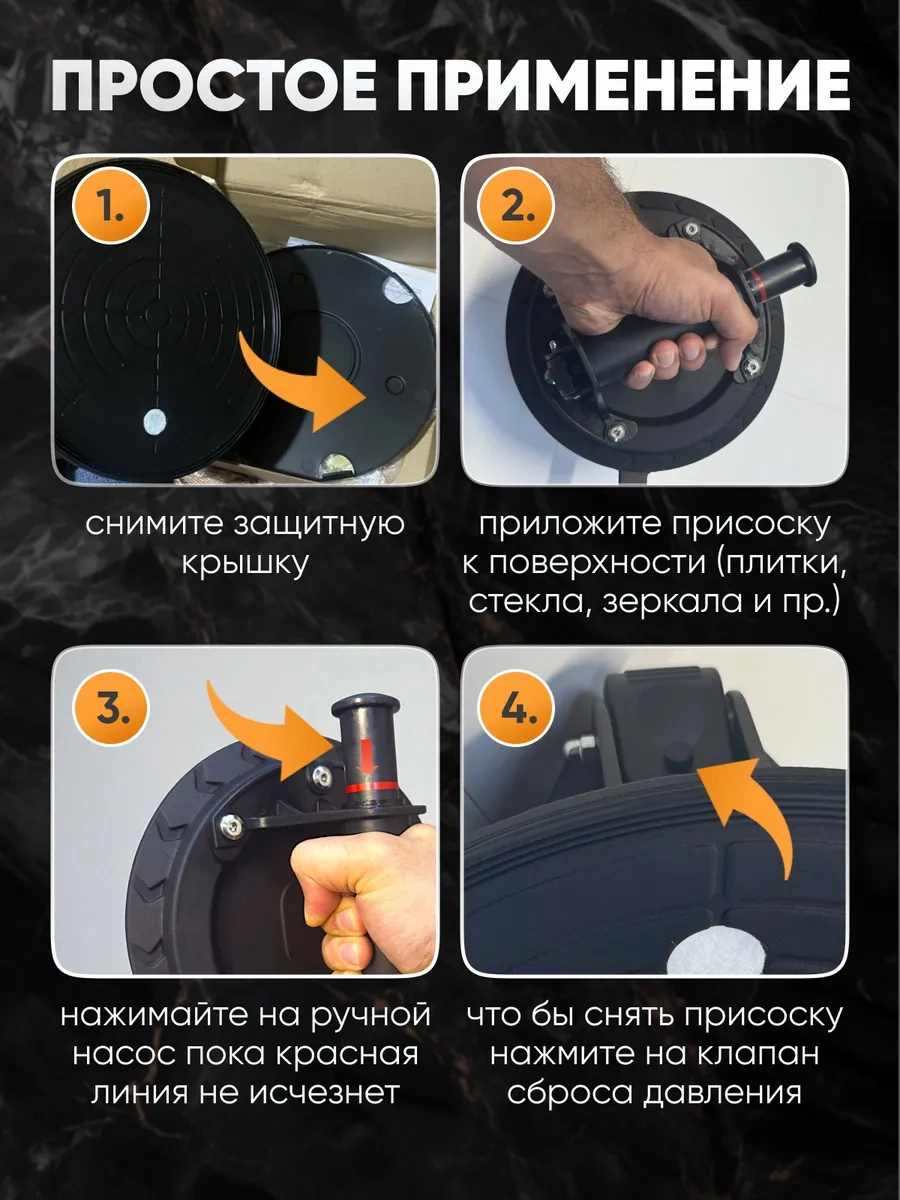 ПРОСТОЕ ПРИМЕНЕНИЕ

1.

снимите защитную крышку

2.

приложите присоску к поверхности (плитки, стекла, зеркала и пр.)

3.

нажимайте на ручной насос пока красная линия не исчезнет

4.

что бы снять присоску нажмите на клапан сброса давления