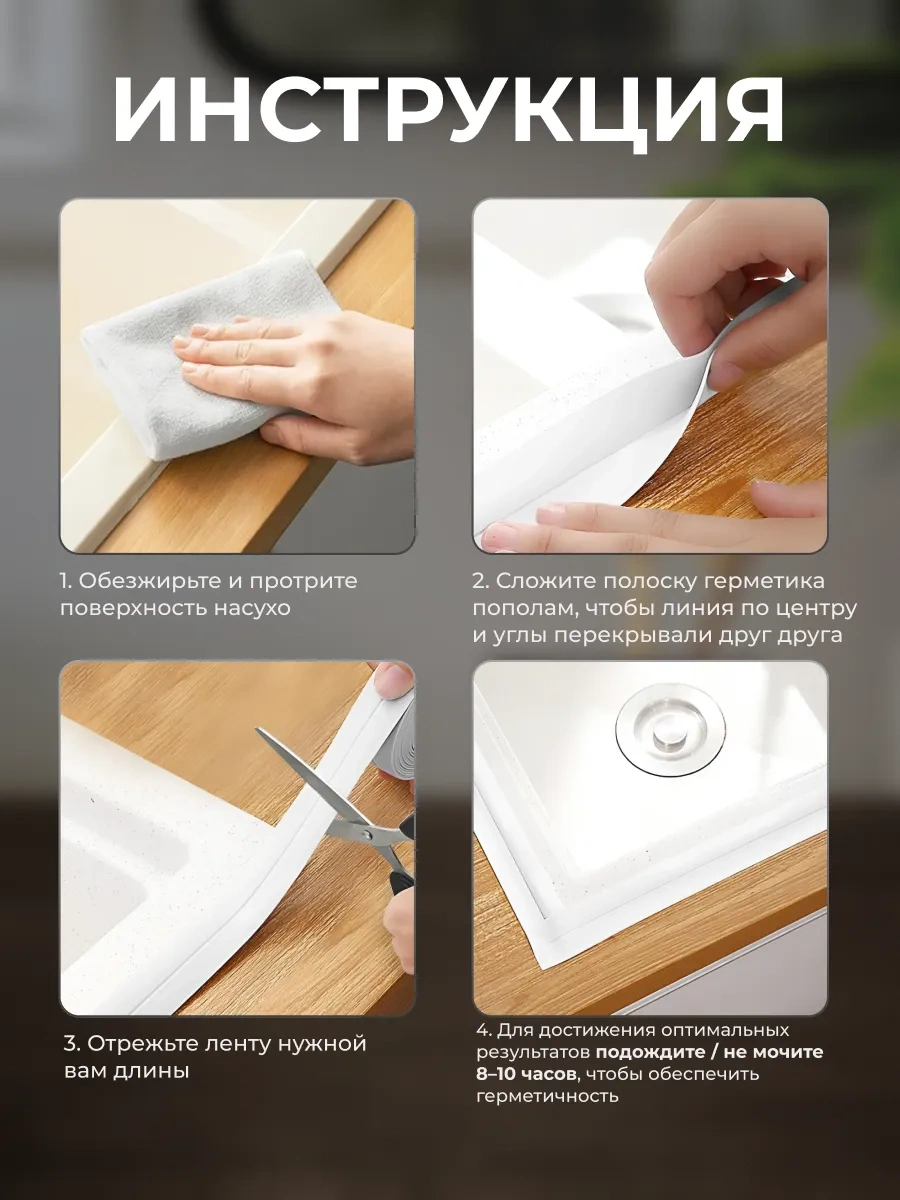 ИНСТРУКЦИЯ

1. Обезжирьте и протрите поверхность насухо

2. Сложите полоску герметика пополам, чтобы линия по центру и углы перекрывали друг друга

3. Отрежьте ленту нужной вам длины

4. Для достижения оптимальных результатов подождите / не мочите 8–10 часов, чтобы обеспечить герметичность