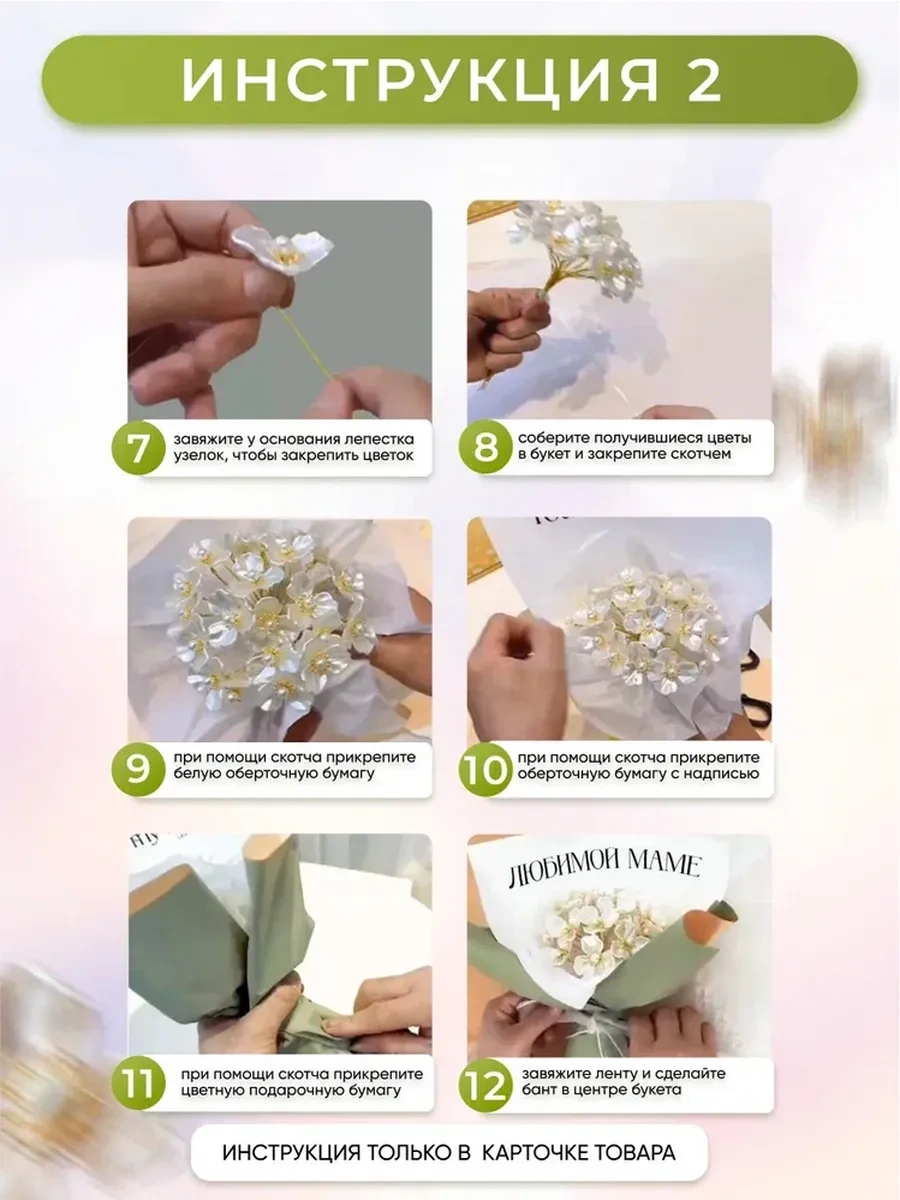 ИНСТРУКЦИЯ 2

7 завяжите у основания лепестка узелок, чтобы закрепить цветок

8 соберите получившиеся цветы в букет и закрепите скотчем

9 при помощи скотча прикрепите белую оберточную бумагу

10 при помощи скотча прикрепите оберточную бумагу с надписью

11 при помощи скотча прикрепите цветную подарочную бумагу

ЛЮБИМОЙ МАМЕ

12 завяжите ленту и сделайте бант в центре букета

ИНСТРУКЦИЯ ТОЛЬКО В КАРТОЧКЕ ТОВАРА