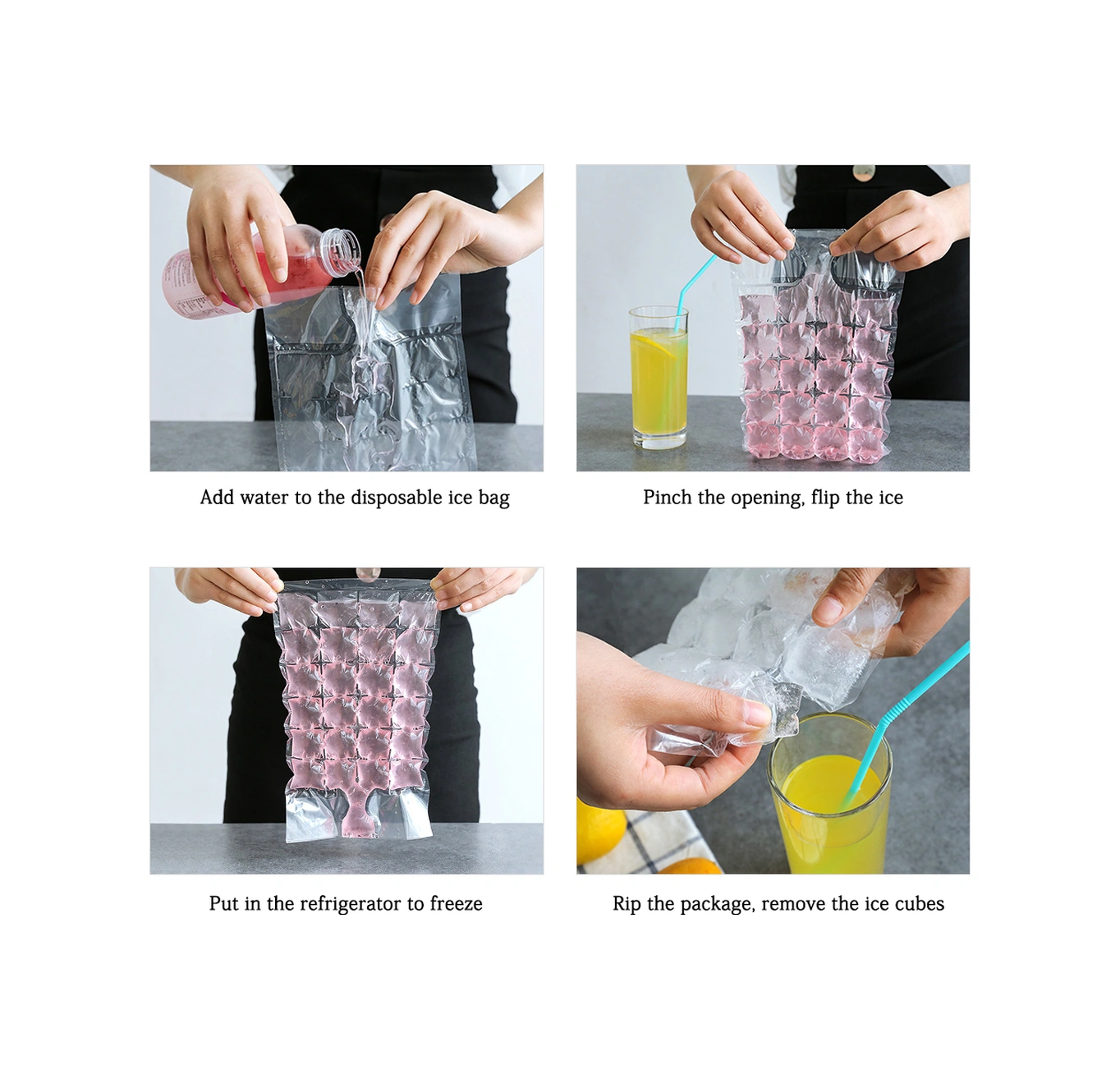 Add water to the disposable ice bag

Pinch the opening, flip the ice

Put in the refrigerator to freeze

Rip the package, remove the ice cubes